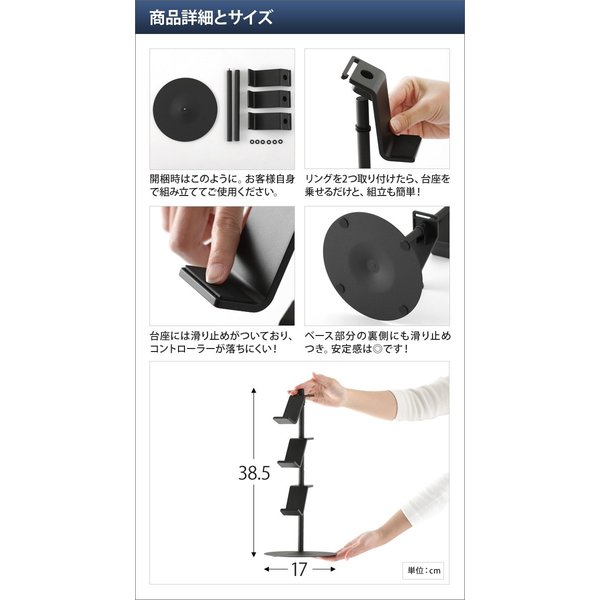 商品詳細とサイズ

開梱時はこのように。お客様自身で組み立ててご使用ください。

リングを2つ取り付けたら、台座を乗せるだけと、組立も簡単！

台座には滑り止めがついており、コントローラーが落ちにくい！

ベース部分の裏側にも滑り止めつき。安定感は◎です！

38.5

17

単位：cm