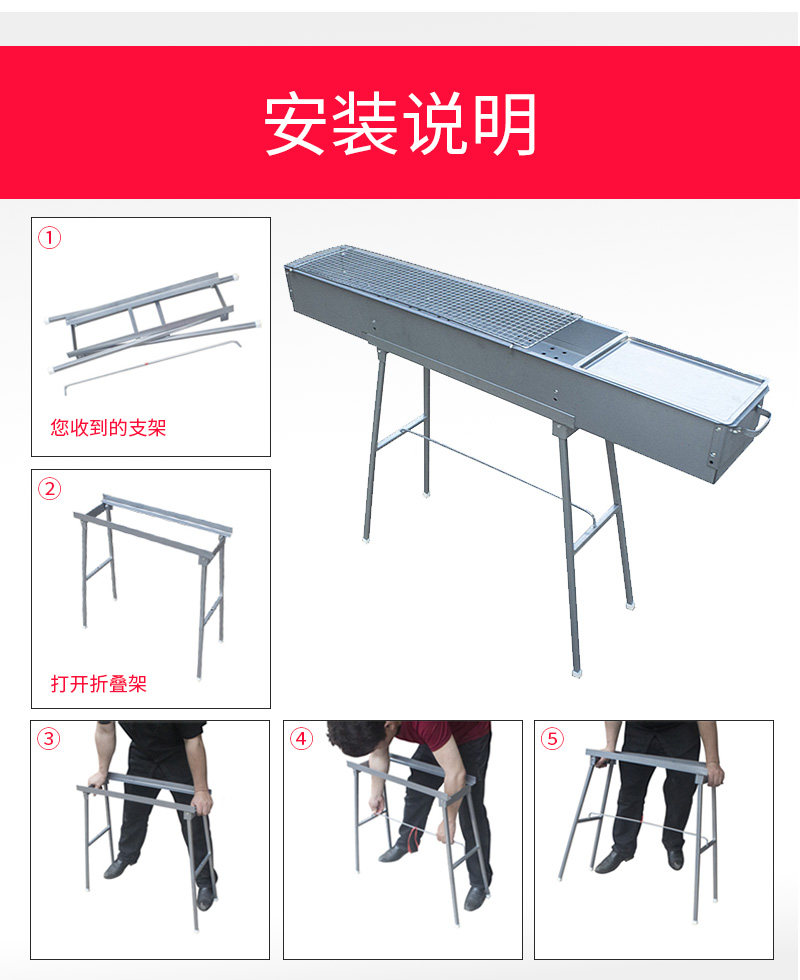 安装说明

①

您收到的支架

②

打开折叠架

③

④

⑤