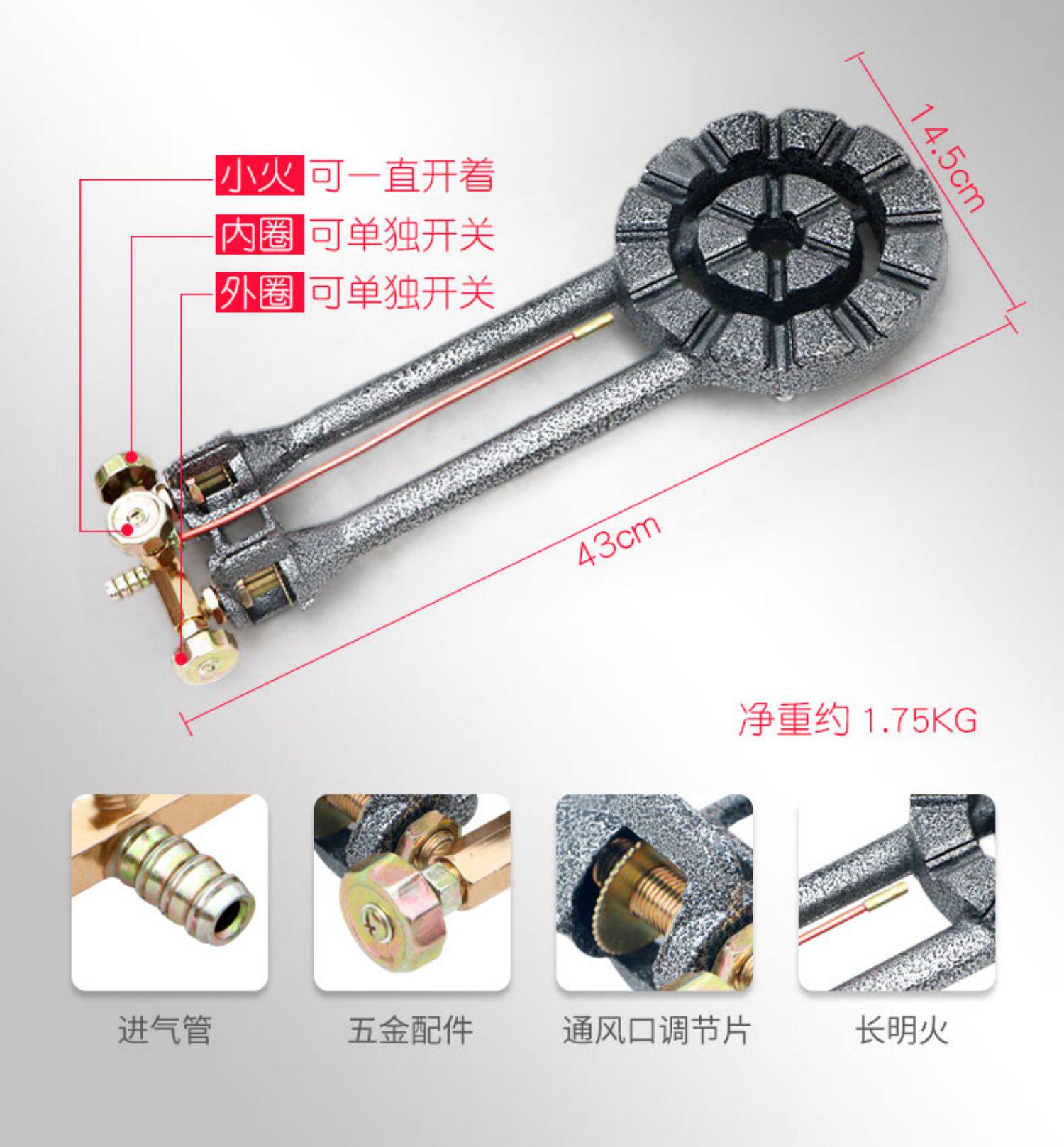 小火 可一直开着
内圈 可单独开关
外圈 可单独开关

14.5cm

43cm

净重约 1.75KG

进气管

五金配件

通风口调节片

长明火