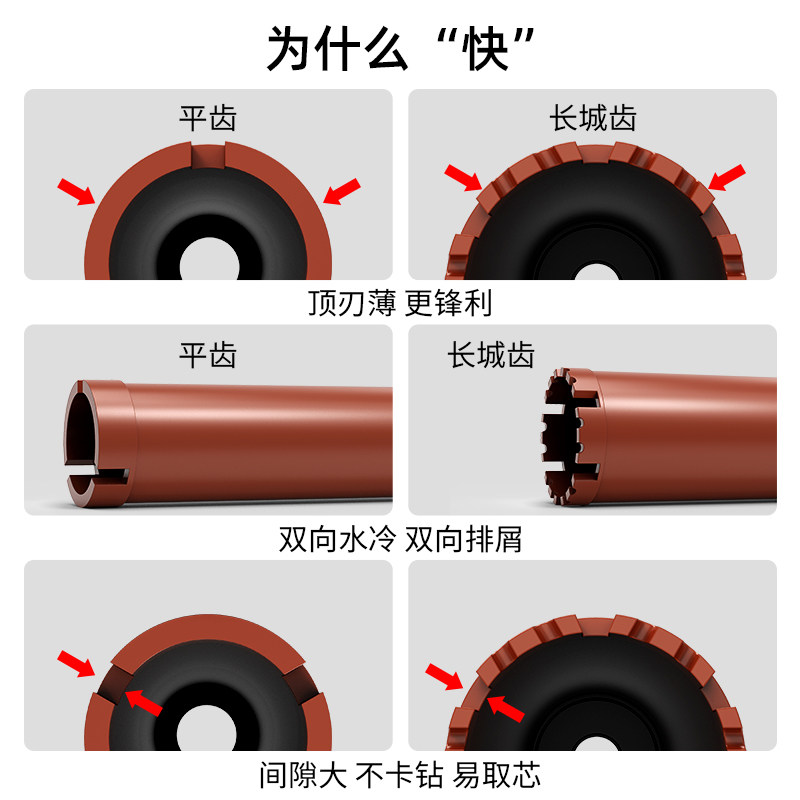 为什么“快”

平齿

长城齿

顶刃薄 更锋利

平齿

长城齿

双向水冷 双向排屑

间隙大 不卡钻 易取芯