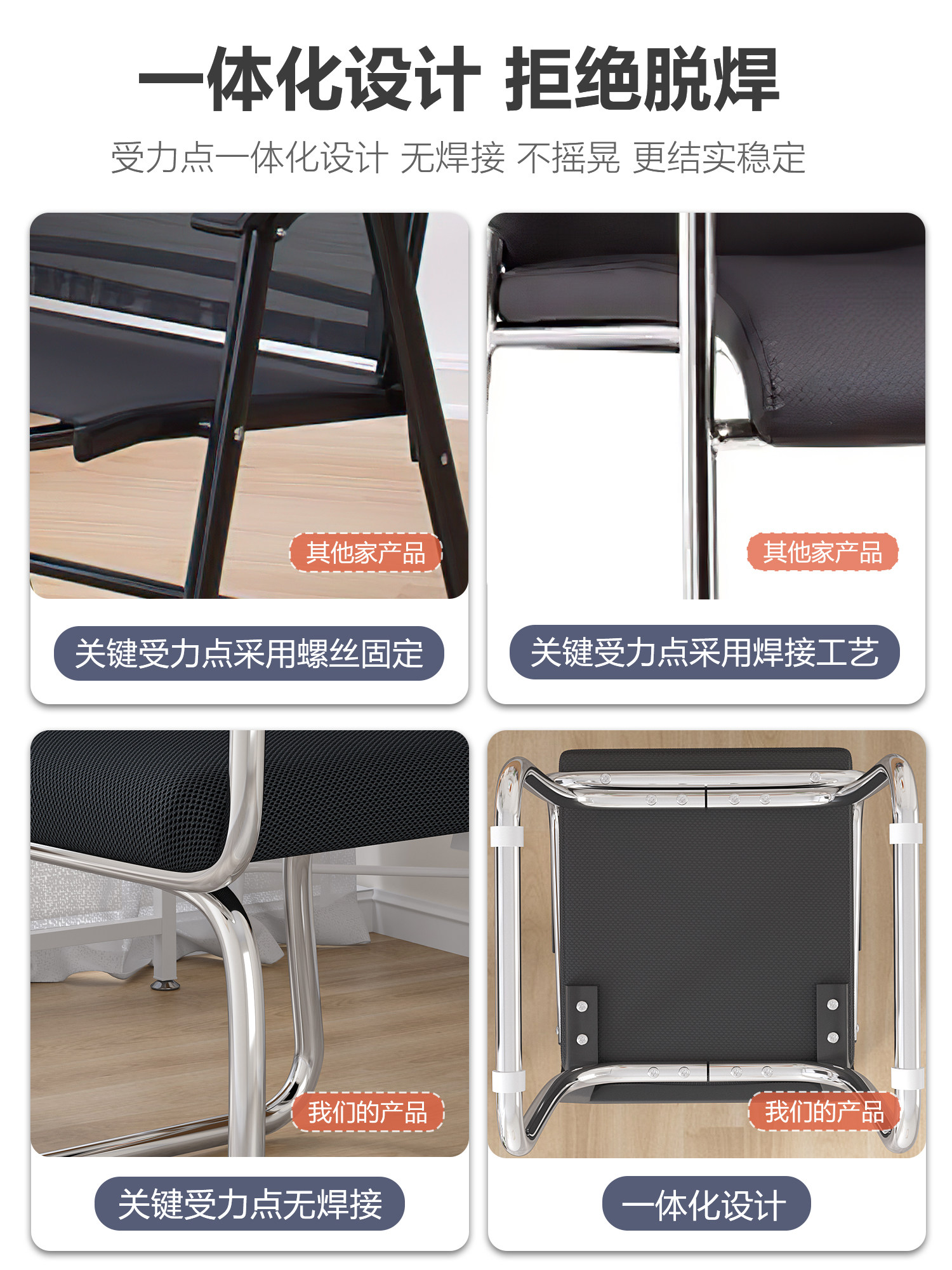 一体化设计 拒绝脱焊

受力点一体化设计 无焊接 不摇晃 更结实稳定

其他家产品

关键受力点采用螺丝固定

其他家产品

关键受力点采用焊接工艺

我们的产品

关键受力点无焊接

我们的产品

一体化设计