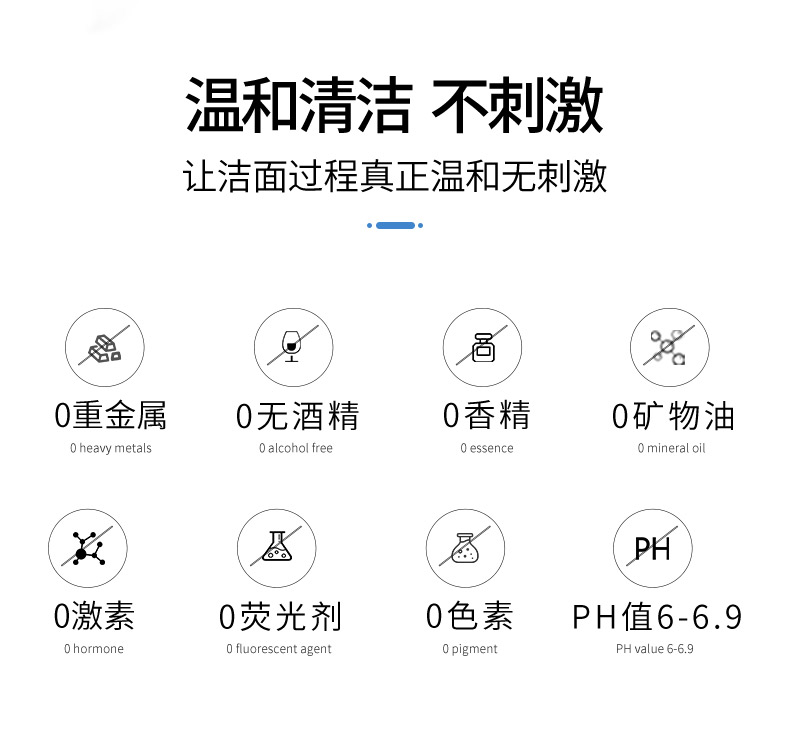 温和清洁 不刺激

让洁面过程真正温和无刺激

0重金属
0 heavy metals

0无酒精
0 alcohol free

0香精
0 essence

0矿物油
0 mineral oil

0激素
0 hormone

0荧光剂
0 fluorescent agent

0色素
0 pigment

PH

PH值6-6.9
PH value 6-6.9