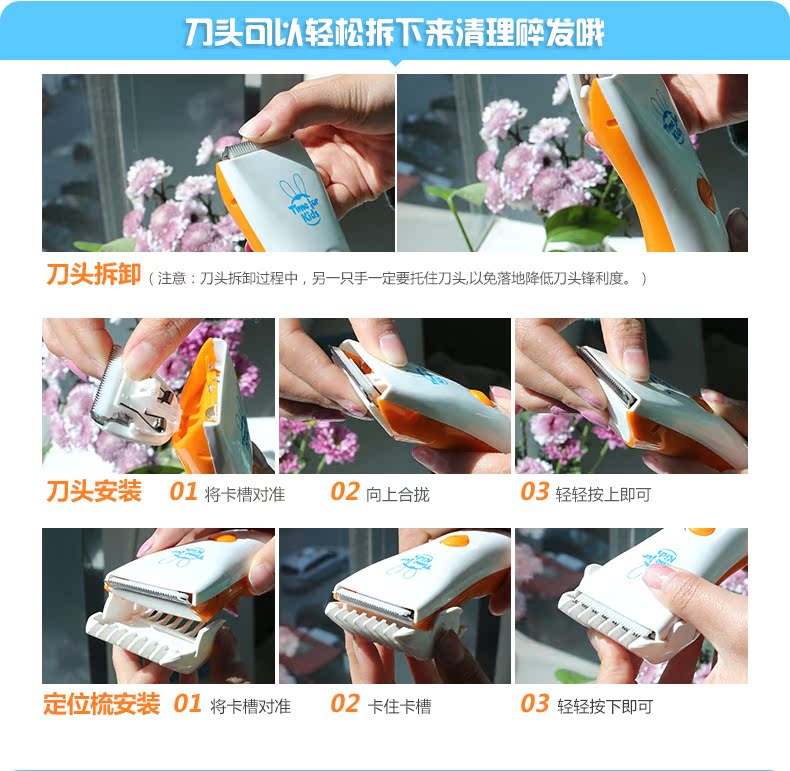 刀头可以轻松拆下来清理碎发哦

Time for Kids

刀头拆卸（注意：刀头拆卸过程中，另一只手一定要托住刀头,以免落地降低刀头锋利度。）

刀头安装 01 将卡槽对准 02 向上合拢 03 轻轻按上即可

定位梳安装 01 将卡槽对准 02 卡住卡槽 03 轻轻按下即可