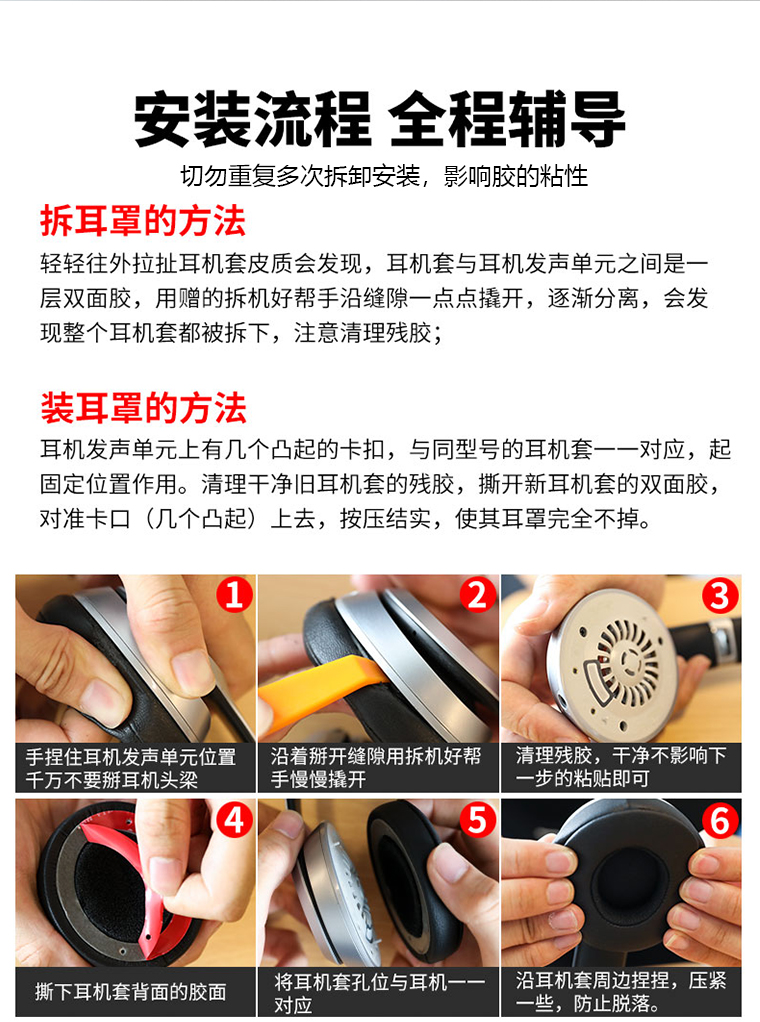 安装流程 全程辅导

切勿重复多次拆卸安装，影响胶的粘性

拆耳罩的方法

轻轻往外拉扯耳机套皮质会发现，耳机套与耳机发声单元之间是一层双面胶，用赠的拆机好帮手沿缝隙一点点撬开，逐渐分离，会发现整个耳机套都被拆下，注意清理残胶；

装耳罩的方法

耳机发声单元上有几个凸起的卡扣，与同型号的耳机套一一对应，起固定位置作用。清理干净旧耳机套的残胶，撕开新耳机套的双面胶，对准卡口（几个凸起）上去，按压结实，使其耳罩完全不掉。

1
手捏住耳机发声单元位置千万不要掰耳机头梁

2
沿着掰开缝隙用拆机好帮手慢慢撬开

3
清理残胶，干净不影响下一步的粘贴即可

4
撕下耳机套背面的胶面

5
将耳机套孔位与耳机一一对应

6
沿耳机套周边捏捏，压紧一些，防止脱落。