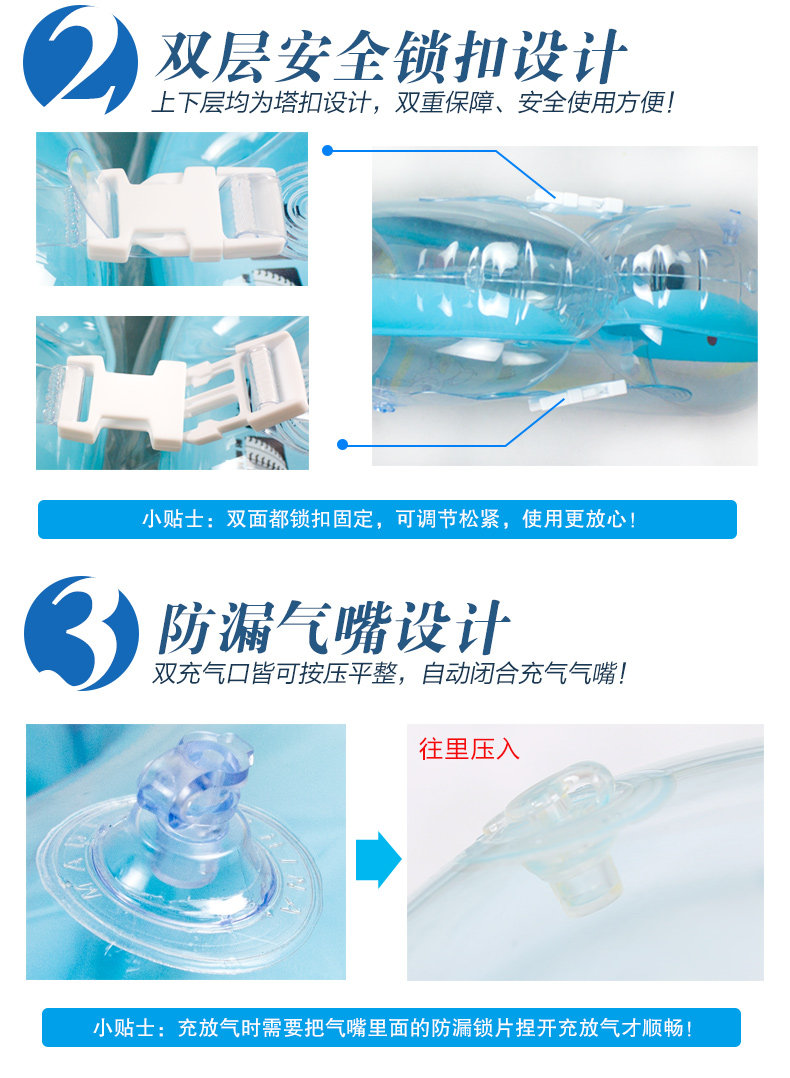 2 双层安全锁扣设计
上下层均为塔扣设计，双重保障、安全使用方便！

小贴士：双面都锁扣固定，可调节松紧，使用更放心！

3 防漏气嘴设计
双充气口皆可按压平整，自动闭合充气气嘴！

往里压入

小贴士：充放气时需要把气嘴里面的防漏锁片捏开充放气才顺畅！