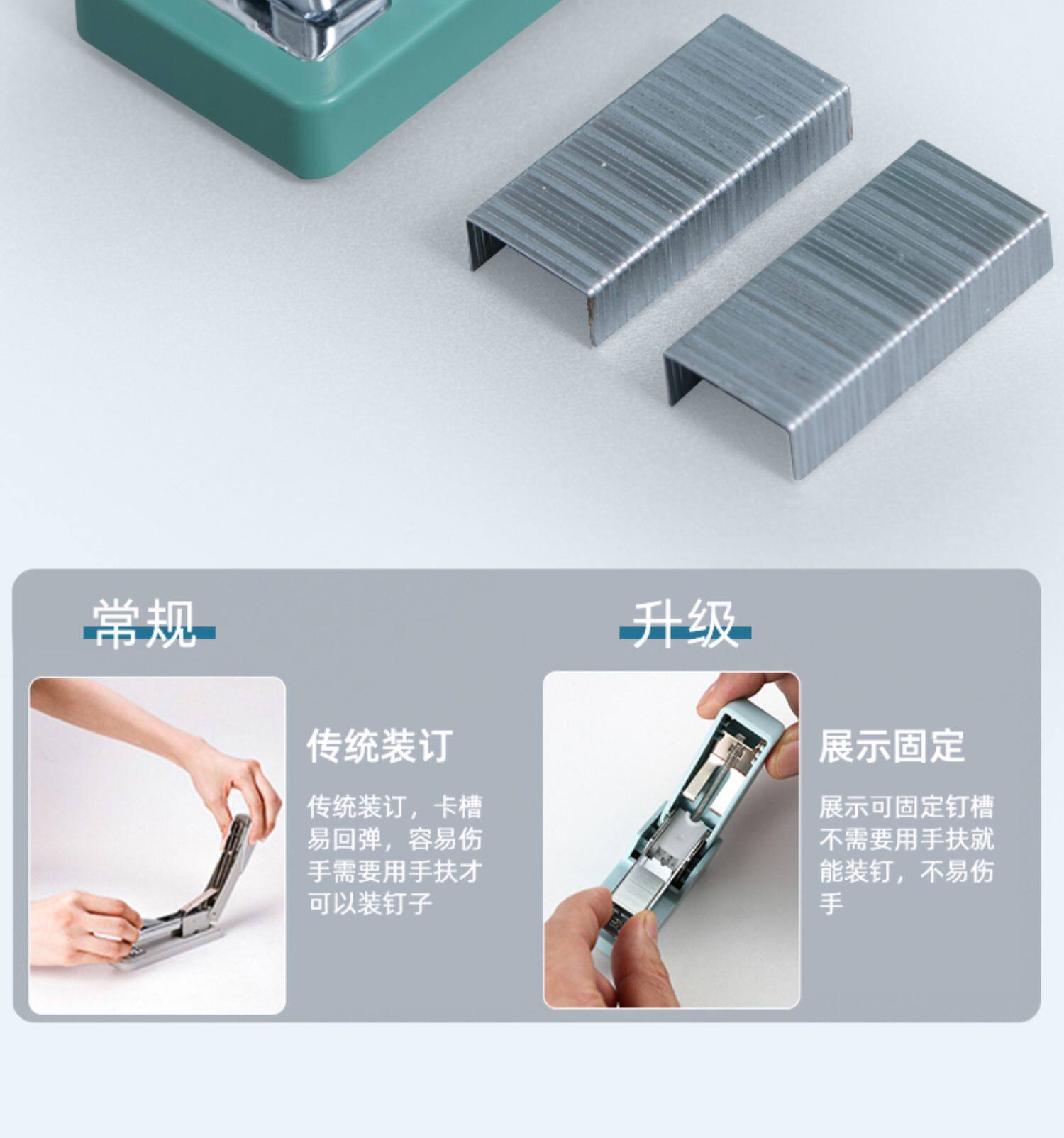 常规

传统装订

传统装订，卡槽易回弹，容易伤手需要用手扶才可以装钉子

升级

展示固定

展示可固定钉槽不需要用手扶就能装钉，不易伤手