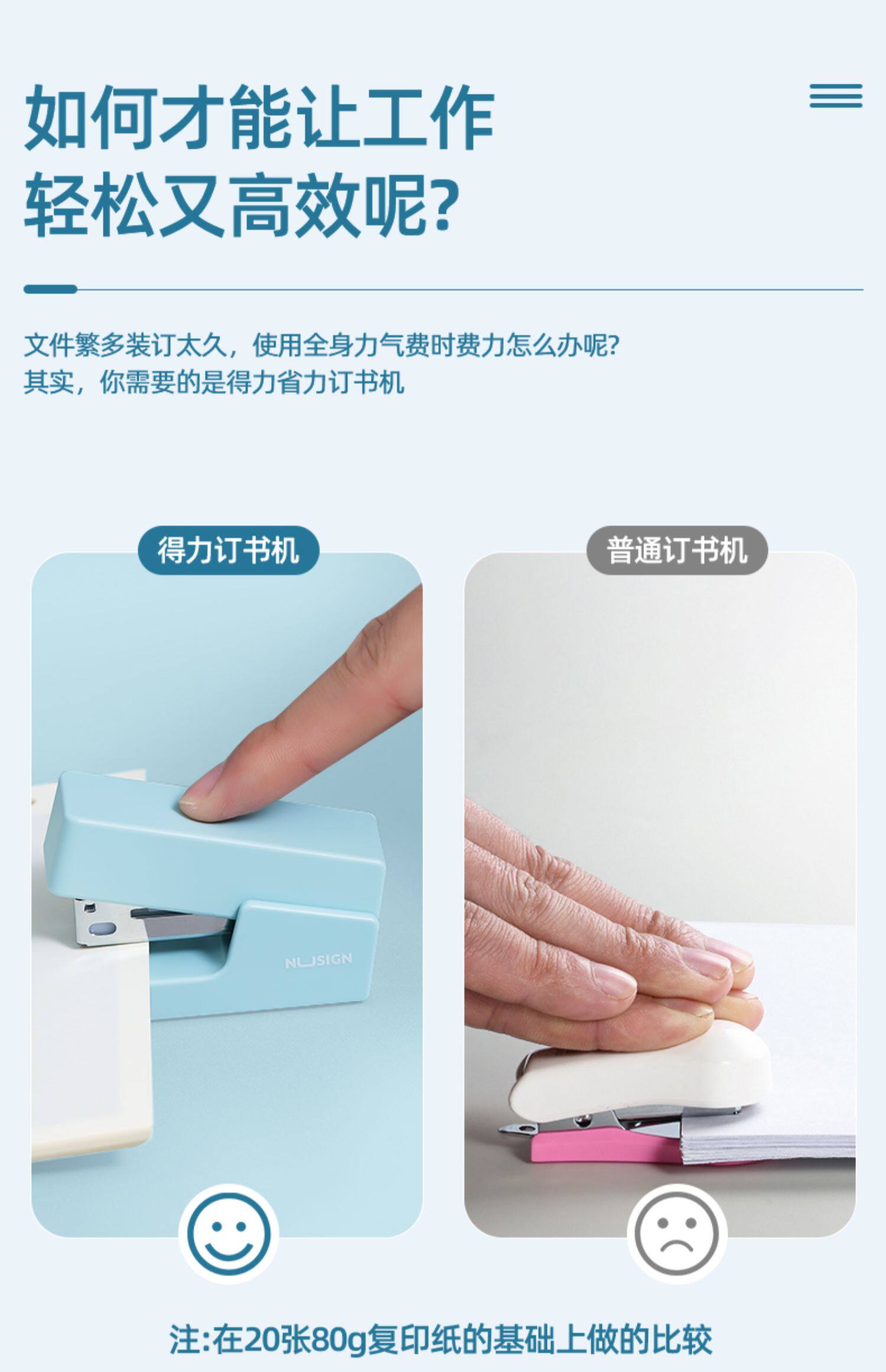 如何才能让工作
轻松又高效呢?

文件繁多装订太久，使用全身力气费时费力怎么办呢?
其实，你需要的是得力省力订书机

得力订书机

NUSIGN

普通订书机

注:在20张80g复印纸的基础上做的比较