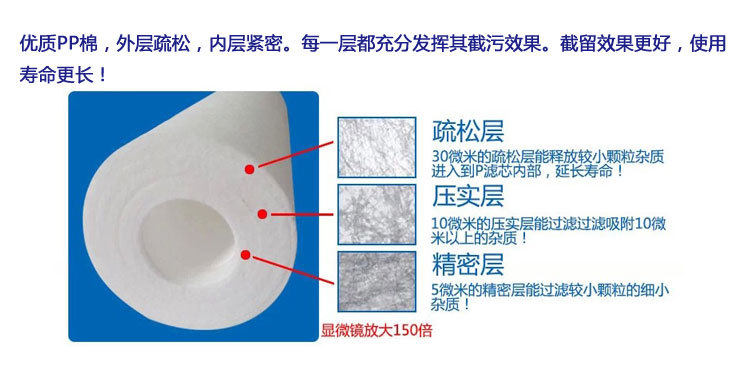 优质PP棉，外层疏松，内层紧密。每一层都充分发挥其截污效果。截留效果更好，使用寿命更长！

疏松层
30微米的疏松层能释放较小颗粒杂质进入到P滤芯内部，延长寿命！

压实层
10微米的压实层能过滤过滤吸附10微米以上的杂质！

精密层
5微米的精密层能过滤较小颗粒的细小杂质！

显微镜放大150倍