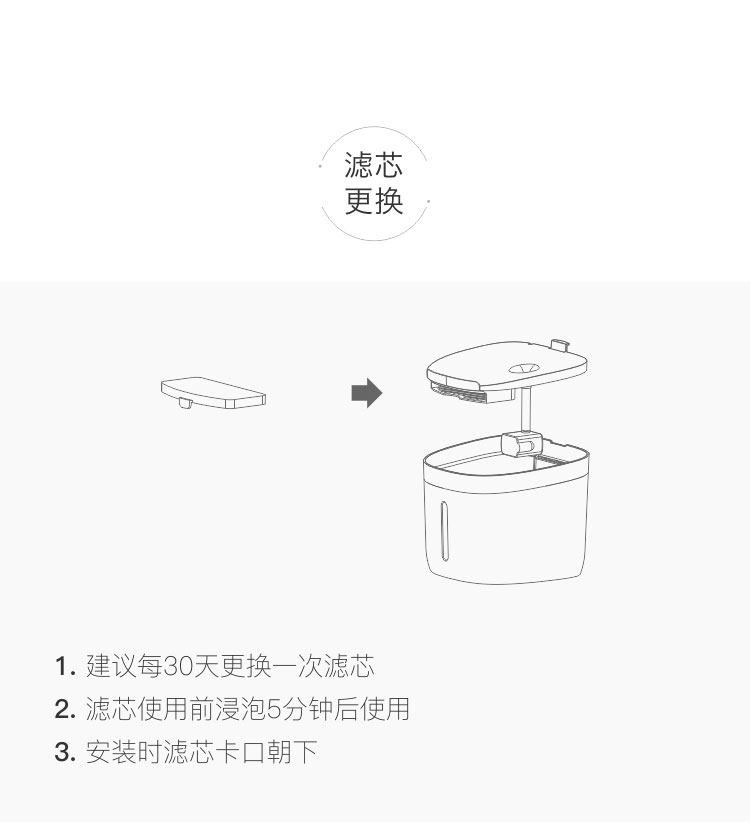 滤芯
更换

1. 建议每30天更换一次滤芯
2. 滤芯使用前浸泡5分钟后使用
3. 安装时滤芯卡口朝下