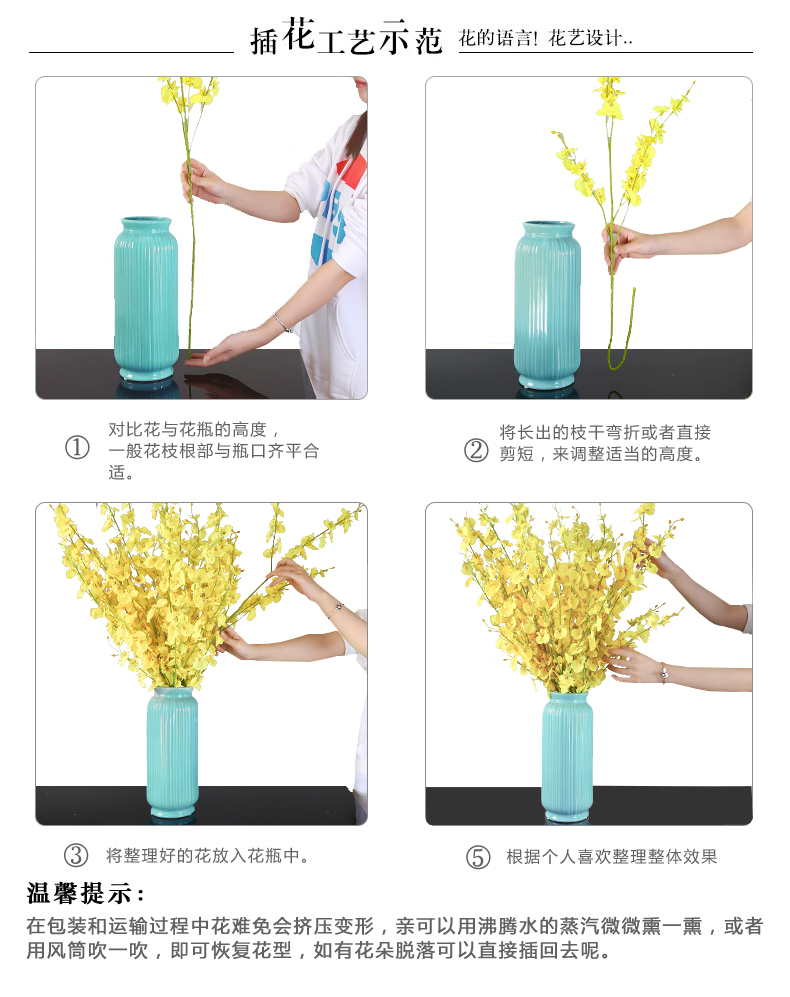 插花工艺示范 花的语言！花艺设计..

① 对比花与花瓶的高度，一般花枝根部与瓶口齐平合适。

② 将长出的枝干弯折或者直接剪短，来调整适当的高度。

③ 将整理好的花放入花瓶中。

⑤ 根据个人喜欢整理整体效果

温馨提示：

在包装和运输过程中花难免会挤压变形，亲可以用沸腾水的蒸汽微微熏一熏，或者用风筒吹一吹，即可恢复花型，如有花朵脱落可以直接插回去呢。