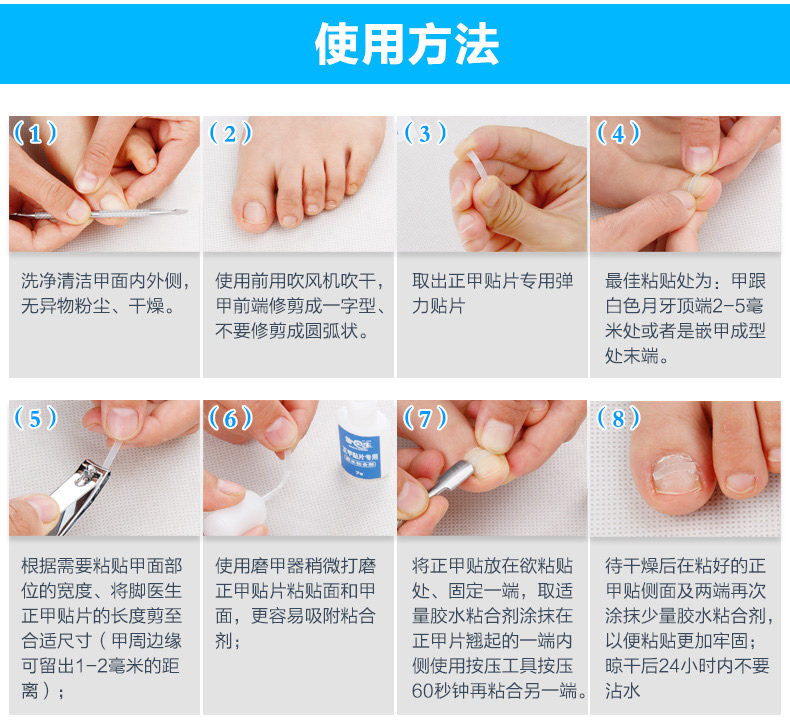 使用方法

（1）

洗净清洁甲面内外侧，无异物粉尘、干燥。

（2）

使用前用吹风机吹干，甲前端修剪成一字型、不要修剪成圆弧状。

（3）

取出正甲贴片专用弹力贴片

（4）

最佳粘贴处为：甲跟白色月牙顶端2-5毫米处或者是嵌甲成型处末端。

（5）

根据需要粘贴甲面部位的宽度、将脚医生正甲贴片的长度剪至合适尺寸（甲周边缘可留出1-2毫米的距离）；

（6）

正甲贴片专用

使用磨甲器稍微打磨正甲贴片粘贴面和甲面，更容易吸附粘合剂；

（7）

将正甲贴放在欲粘贴处、固定一端，取适量胶水粘合剂涂抹在正甲片翘起的一端内侧使用按压工具按压60秒钟再粘合另一端。

（8）

待干燥后在粘好的正甲贴侧面及两端再次涂抹少量胶水粘合剂，以便粘贴更加牢固；晾干后24小时内不要沾水