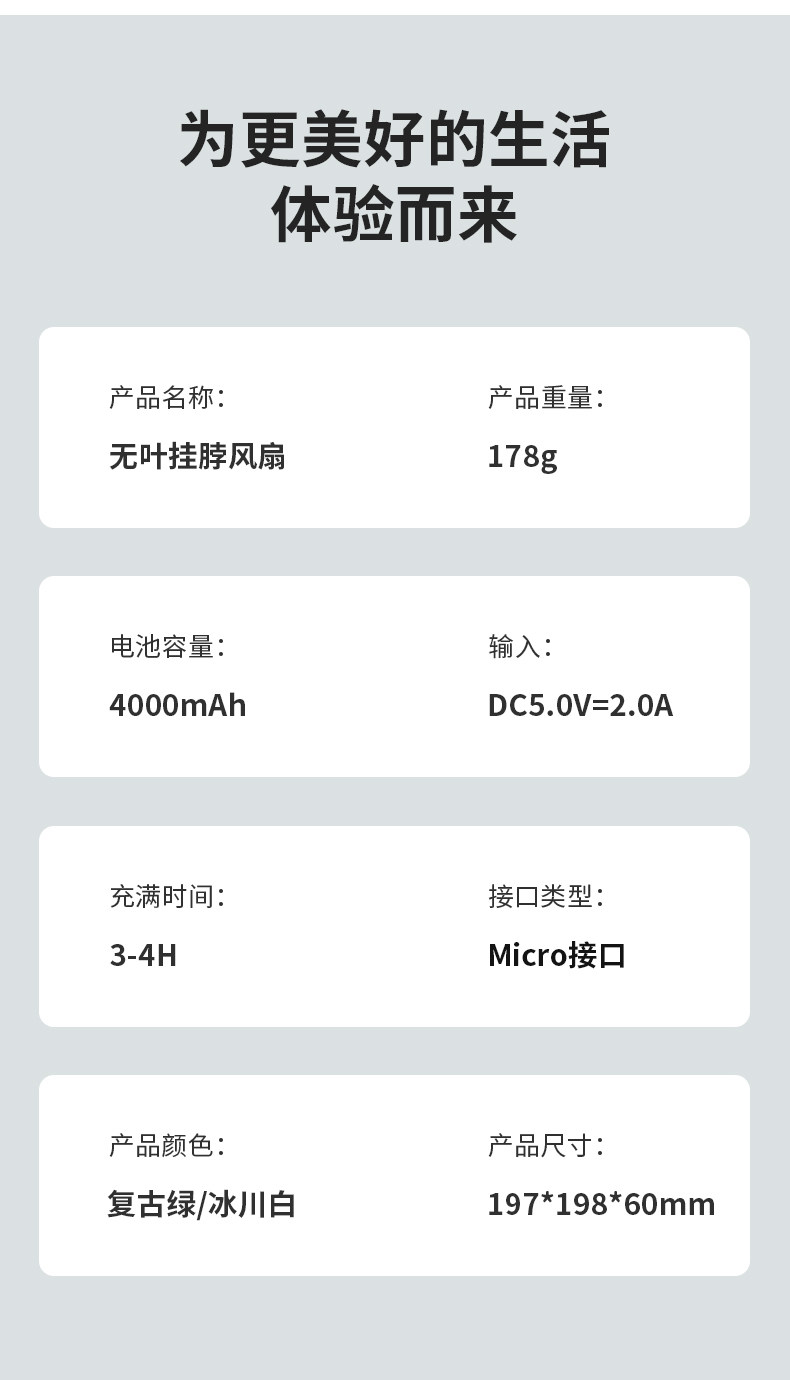 为更美好的生活
体验而来

产品名称：
无叶挂脖风扇

产品重量：
178g

电池容量：
4000mAh

输入：
DC5.0V=2.0A

充满时间：
3-4H

接口类型：
Micro接口

产品颜色：
复古绿/冰川白

产品尺寸：
197*198*60mm