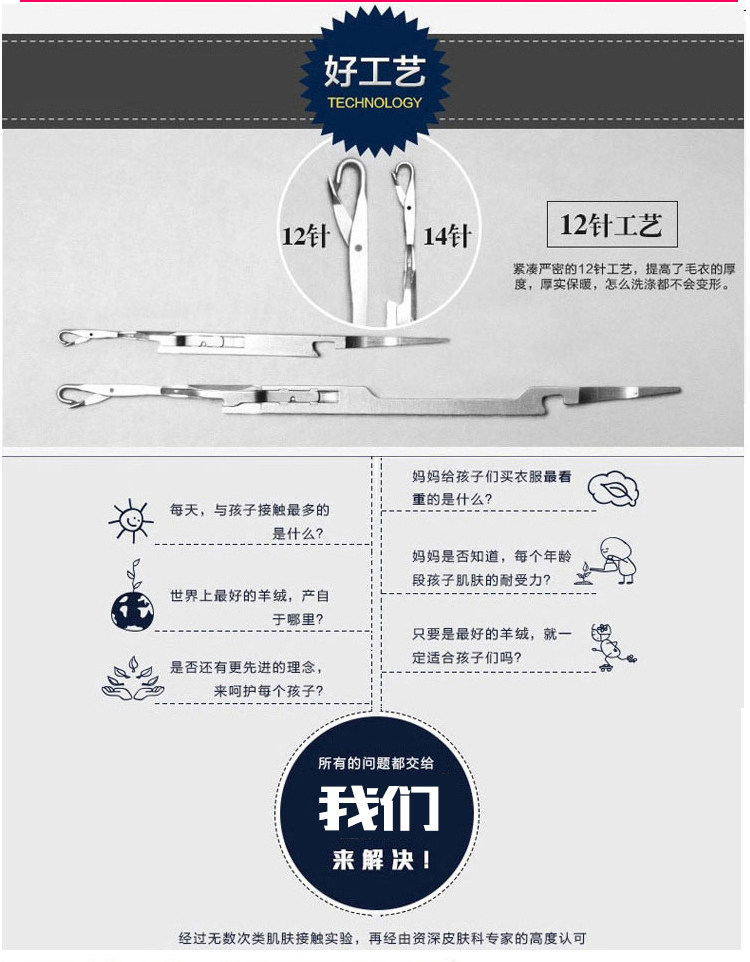 好工艺
TECHNOLOGY

12针

14针

12针工艺

紧凑严密的12针工艺，提高了毛衣的厚度，厚实保暖，怎么洗涤都不会变形。

每天，与孩子接触最多的是什么？

世界上最好的羊绒，产自于哪里？

是否还有更先进的理念，来呵护每个孩子？

妈妈给孩子们买衣服最看重的是什么？

妈妈是否知道，每个年龄段孩子肌肤的耐受力？

只要是最好的羊绒，就一定适合孩子们吗？

所有的问题都交给
我们
来解决！

经过无数次类肌肤接触实验，再经由资深皮肤科专家的高度认可