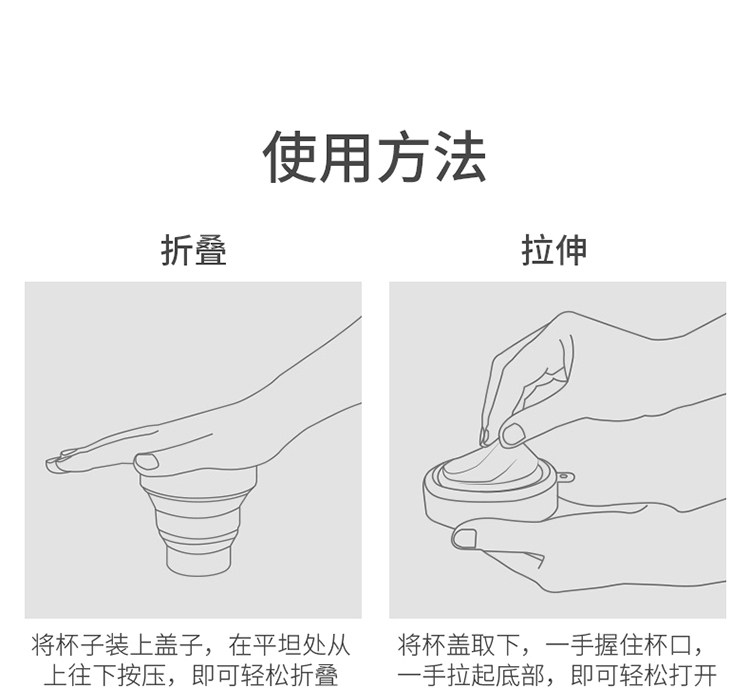 使用方法

折叠

将杯子装上盖子，在平坦处从上往下按压，即可轻松折叠

拉伸

将杯盖取下，一手握住杯口，一手拉起底部，即可轻松打开