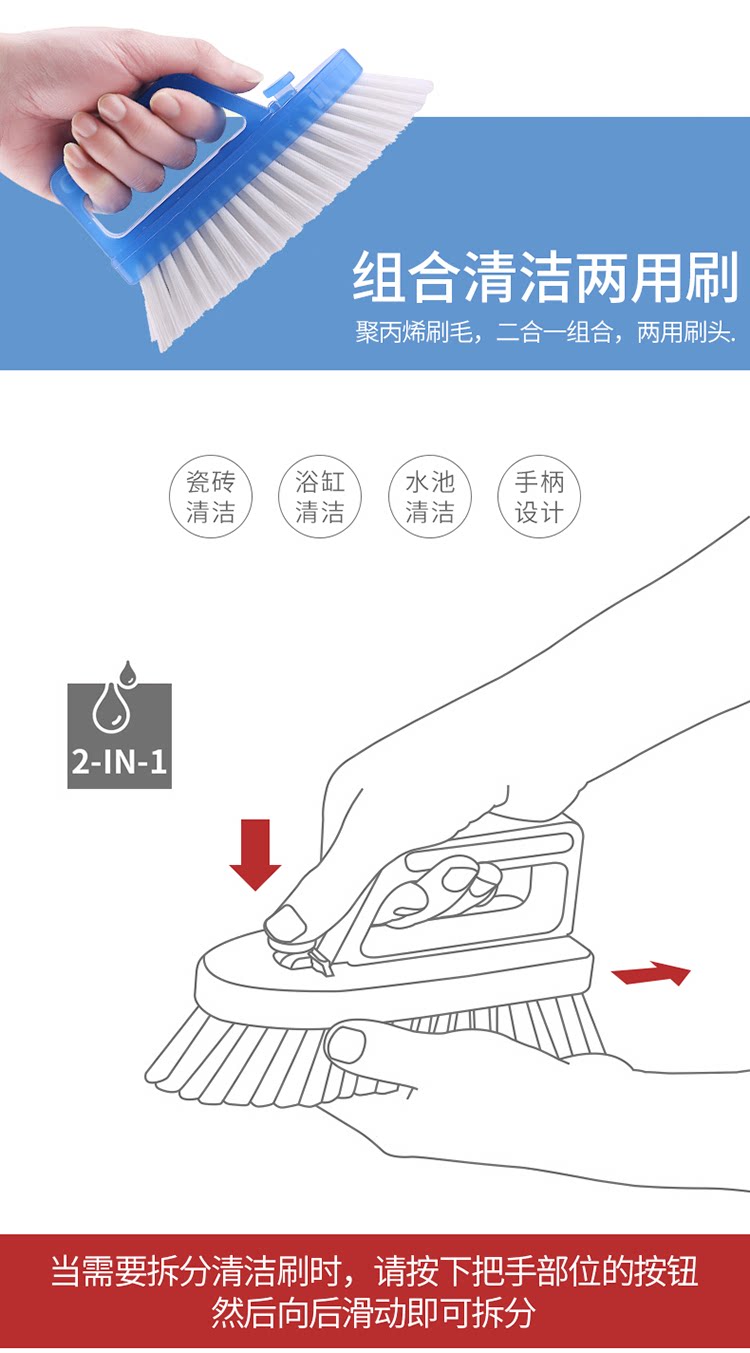 组合清洁两用刷

聚丙烯刷毛，二合一组合，两用刷头.

瓷砖清洁

浴缸清洁

水池清洁

手柄设计

2-IN-1

当需要拆分清洁刷时，请按下把手部位的按钮
然后向后滑动即可拆分