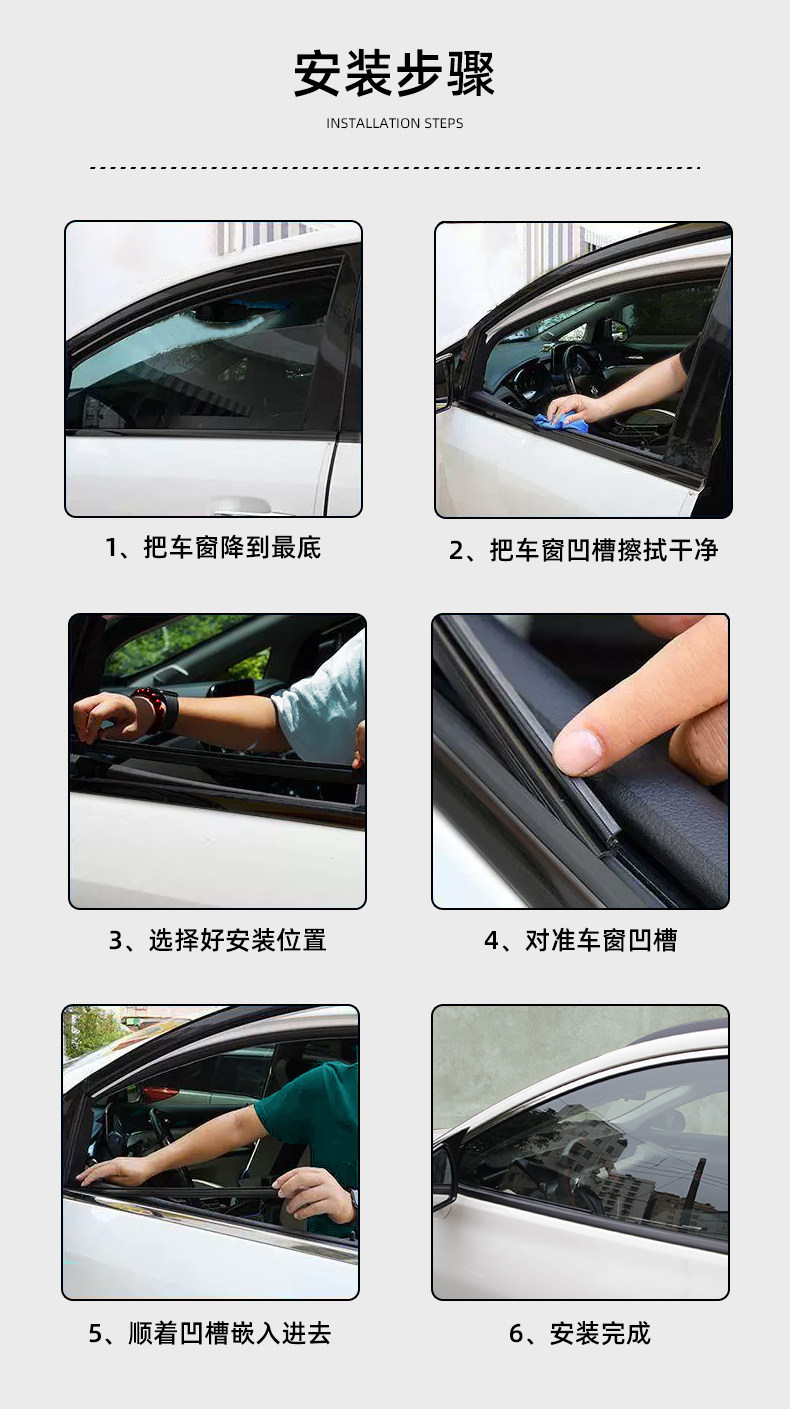 安装步骤

INSTALLATION STEPS

1、把车窗降到最底

2、把车窗凹槽擦拭干净

3、选择好安装位置

4、对准车窗凹槽

5、顺着凹槽嵌入进去

6、安装完成