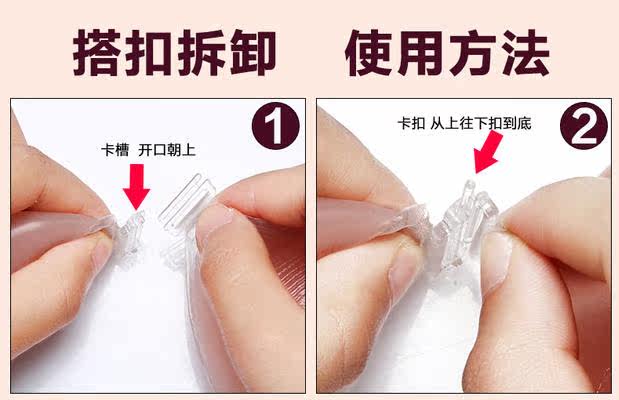 搭扣拆卸 使用方法

1
卡槽 开口朝上

2
卡扣 从上往下扣到底