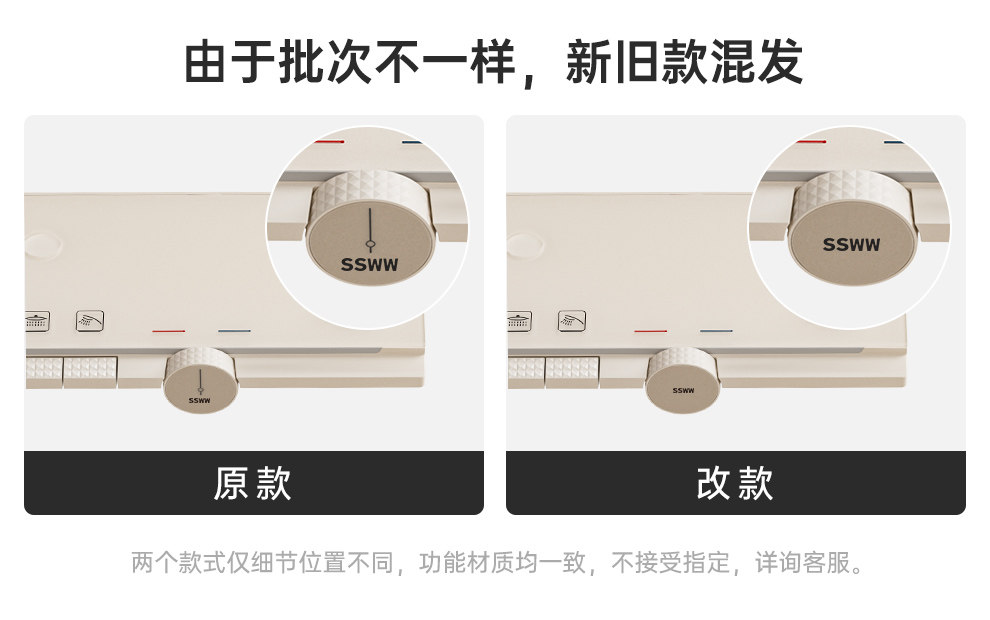 由于批次不一样，新旧款混发

SSWW

SSWW

SSWW

SSWW

原款

改款

两个款式仅细节位置不同，功能材质均一致，不接受指定，详询客服。