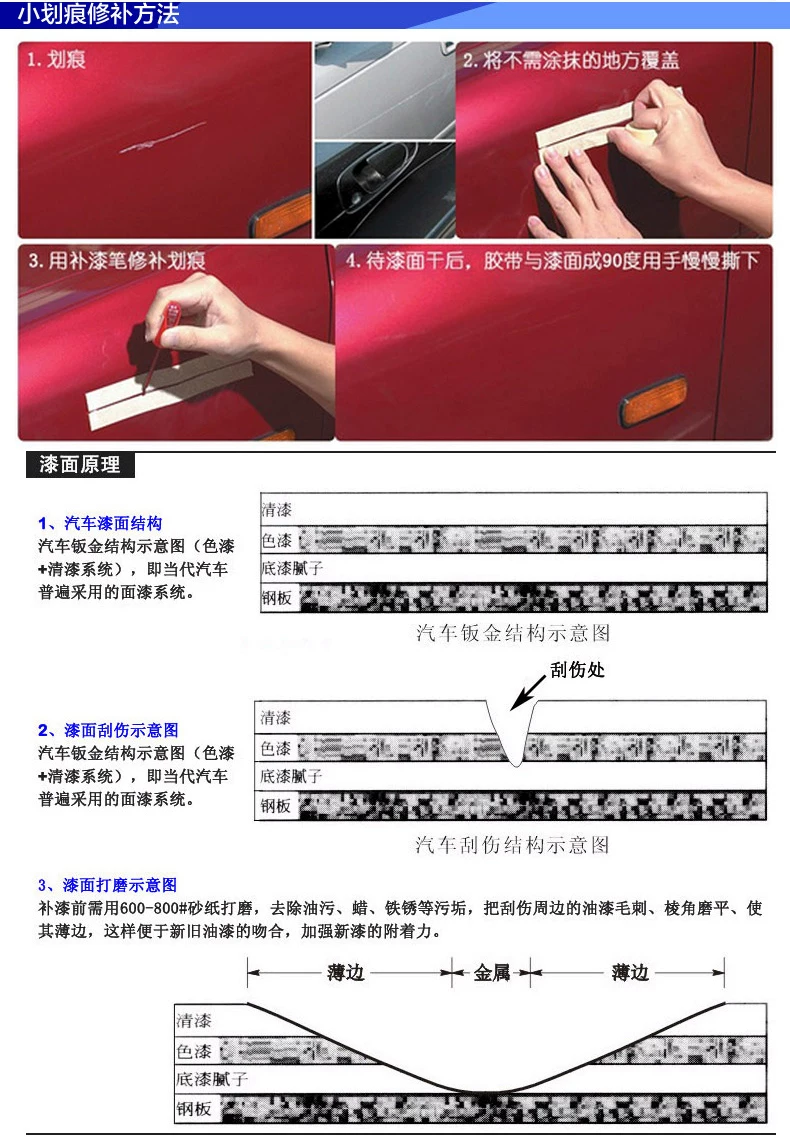 小划痕修补方法

1. 划痕

2. 将不需涂抹的地方覆盖

3. 用补漆笔修补划痕

4. 待漆面干后，胶带与漆面成90度用手慢慢撕下

漆面原理

1、汽车漆面结构
汽车钣金结构示意图（色漆+清漆系统），即当代汽车普遍采用的面漆系统。

清漆
色漆
底漆腻子
钢板

汽车钣金结构示意图

2、漆面刮伤示意图
汽车钣金结构示意图（色漆+清漆系统），即当代汽车普遍采用的面漆系统。

刮伤处
清漆
色漆
底漆腻子
钢板

汽车刮伤结构示意图

3、漆面打磨示意图
补漆前需用600-800#砂纸打磨，去除油污、蜡、铁锈等污垢，把刮伤周边的油漆毛刺、棱角磨平、使其薄边，这样便于新旧油漆的吻合，加强新漆的附着力。

薄边 金属 薄边
清漆
色漆
底漆腻子
钢板