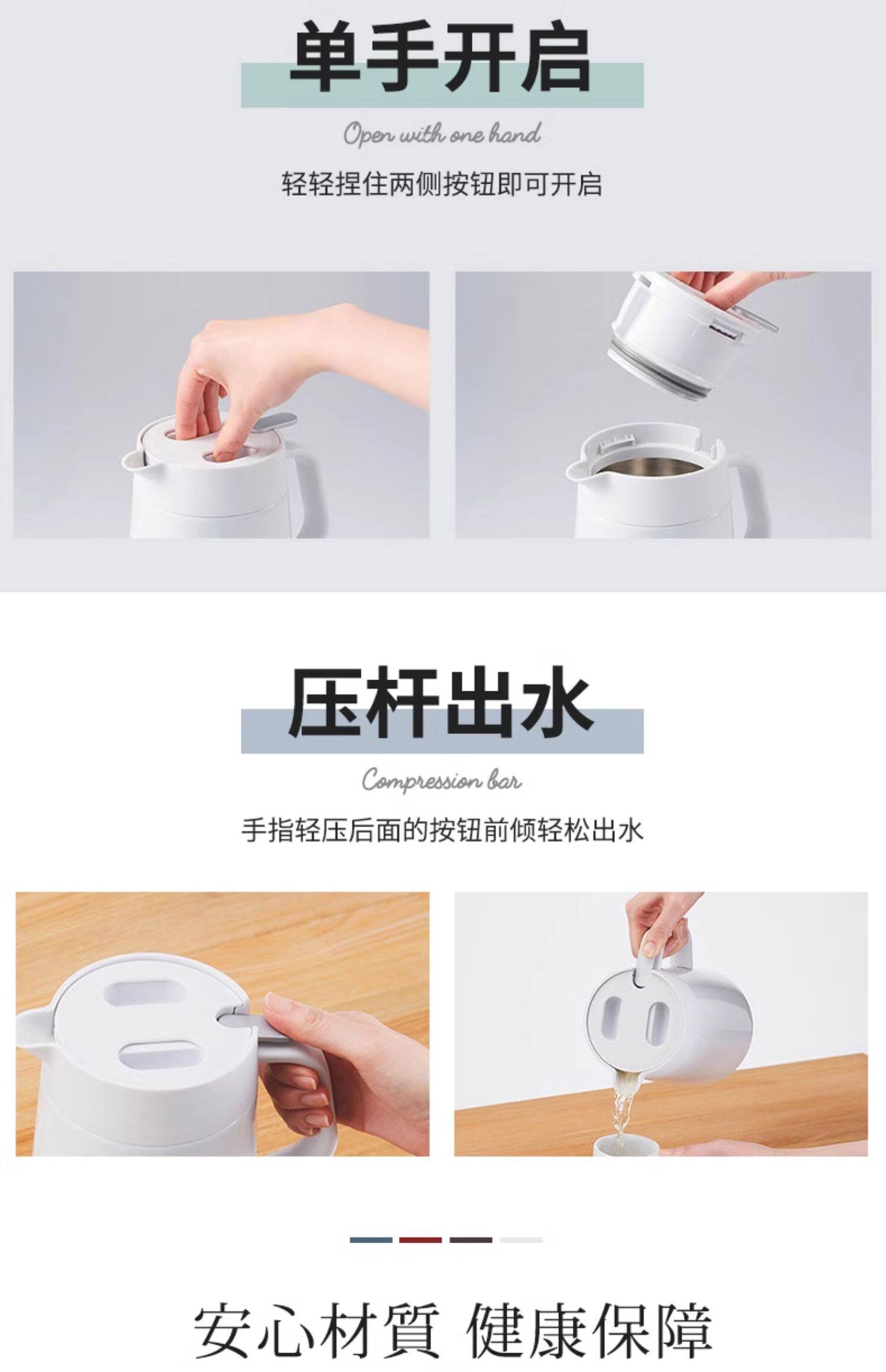 单手开启

Open with one hand

轻轻捏住两侧按钮即可开启

压杆出水

Compression bar

手指轻压后面的按钮前倾轻松出水

安心材質 健康保障