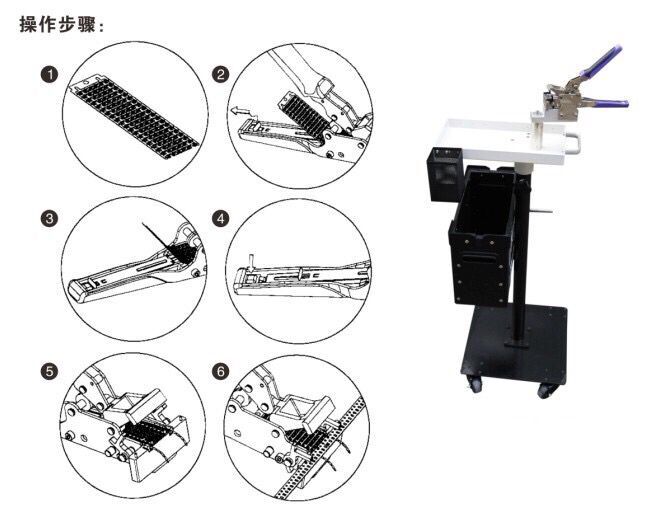 操作步骤：

1

2

3

4

5

6