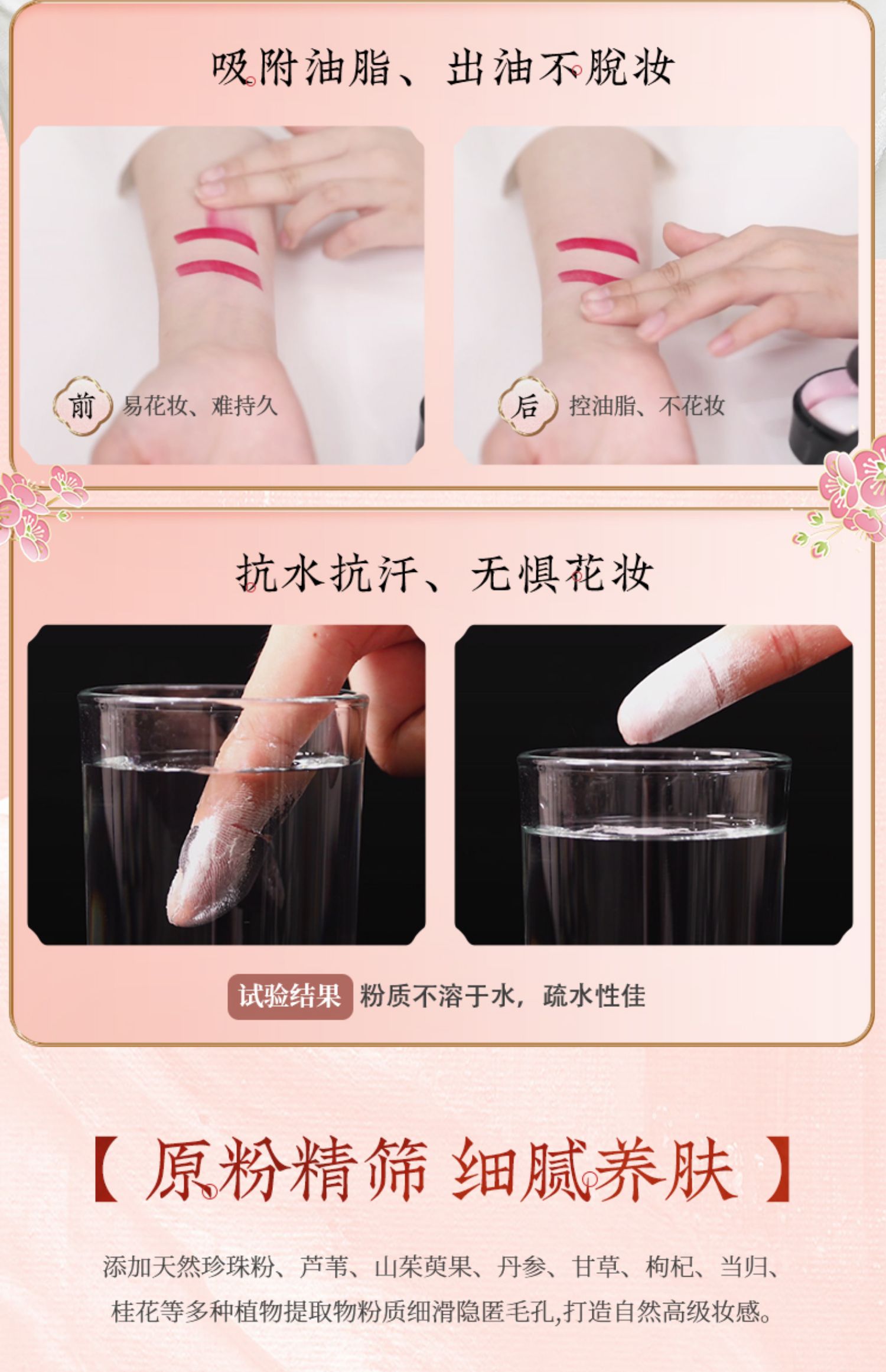 吸附油脂、出油不脱妆

前 易花妆、难持久

后 控油脂、不花妆

抗水抗汗、无惧花妆

试验结果 粉质不溶于水，疏水性佳

【 原粉精筛 细腻养肤 】

添加天然珍珠粉、芦苇、山茱萸果、丹参、甘草、枸杞、当归、桂花等多种植物提取物粉质细滑隐匿毛孔,打造自然高级妆感。