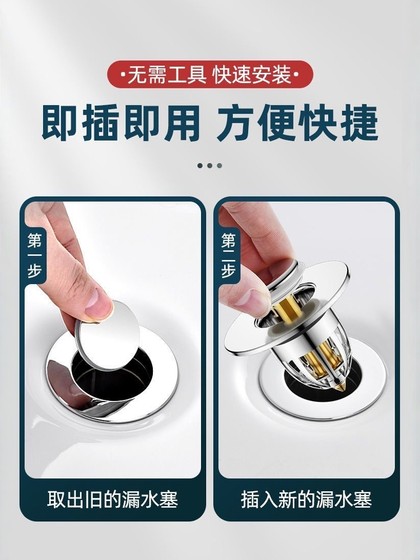 ·无需工具 快速安装·

即插即用 方便快捷

第一步

取出旧的漏水塞

第二步

插入新的漏水塞