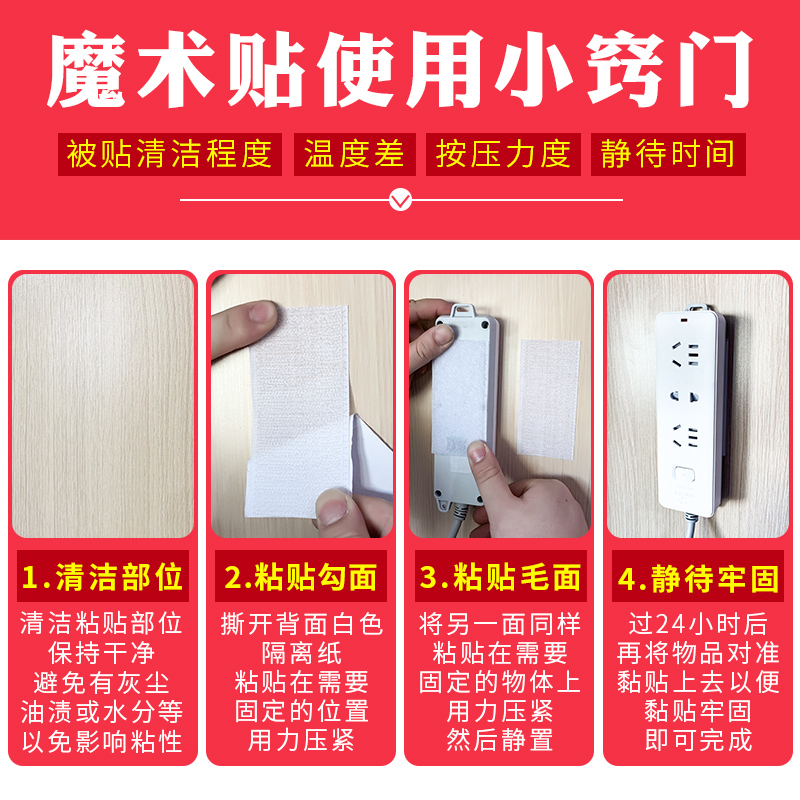 魔术贴使用小窍门

被贴清洁程度　温度差　按压力度　静待时间

1.清洁部位

清洁粘贴部位
保持干净
避免有灰尘
油渍或水分等
以免影响粘性

2.粘贴勾面

撕开背面白色
隔离纸
粘贴在需要
固定的位置
用力压紧

3.粘贴毛面

将另一面同样
粘贴在需要
固定的物体上
用力压紧
然后静置

4.静待牢固

过24小时后
再将物品对准
黏贴上去以便
黏贴牢固
即可完成