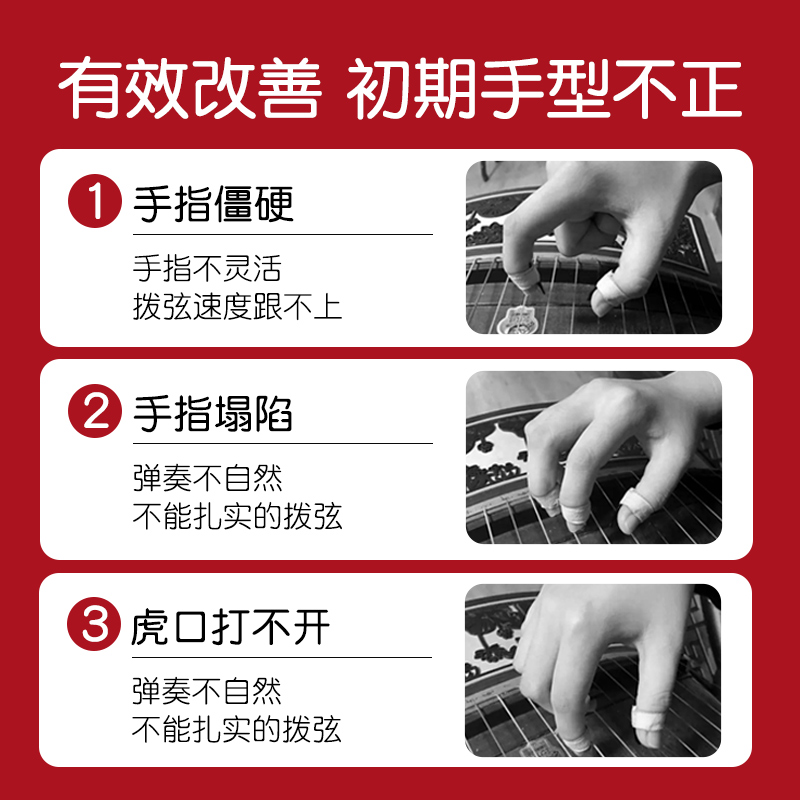 有效改善 初期手型不正

1 手指僵硬

手指不灵活
拨弦速度跟不上

2 手指塌陷

弹奏不自然
不能扎实的拨弦

3 虎口打不开

弹奏不自然
不能扎实的拨弦