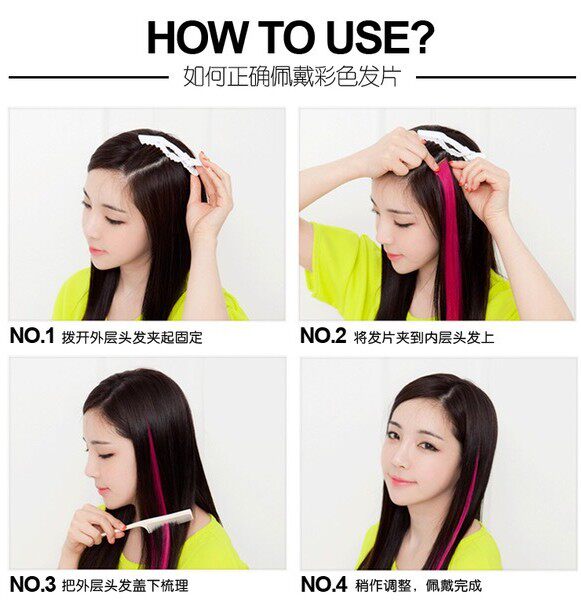 HOW TO USE?

如何正确佩戴彩色发片

NO.1 拨开外层头发夹起固定

NO.2 将发片夹到内层头发上

NO.3 把外层头发盖下梳理

NO.4 稍作调整，佩戴完成