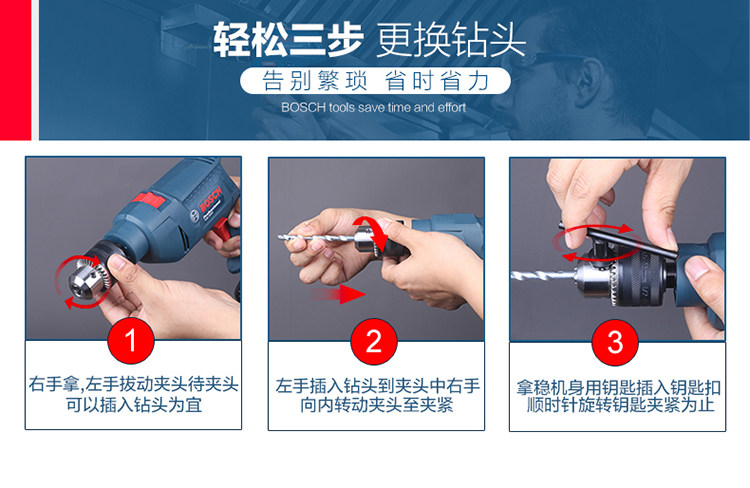 轻松三步 更换钻头

告别繁琐 省时省力

BOSCH tools save time and effort

BOSCH

1

右手拿,左手拔动夹头待夹头可以插入钻头为宜

2

左手插入钻头到夹头中右手向内转动夹头至夹紧

3

拿稳机身用钥匙插入钥匙扣顺时针旋转钥匙夹紧为止