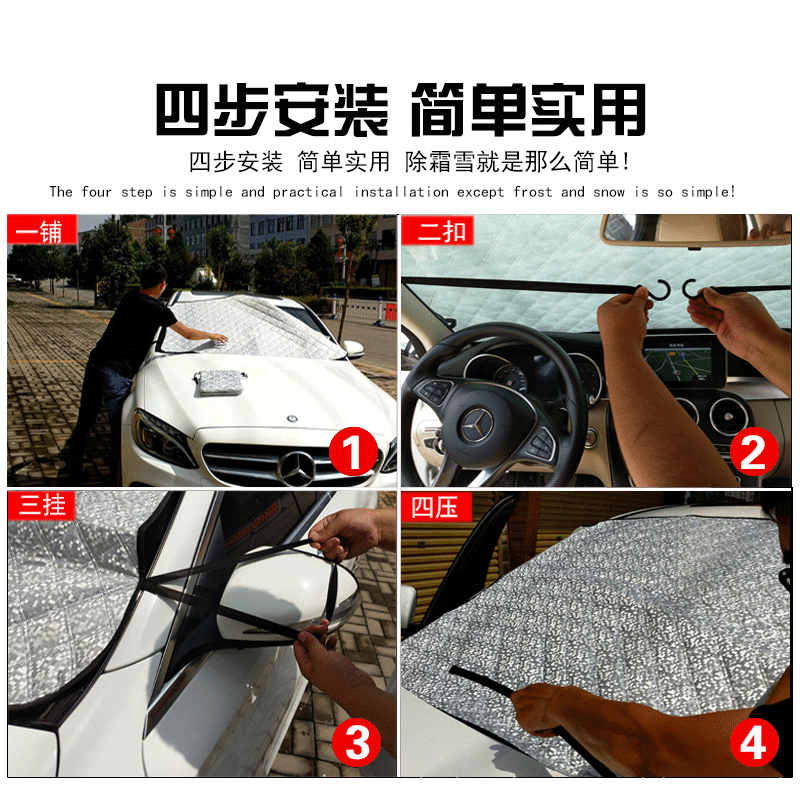 四步安装 简单实用

四步安装 简单实用 除霜雪就是那么简单!

The four step is simple and practical installation except frost and snow is so simple!

一铺

1

二扣

2

三挂

3

四压

4