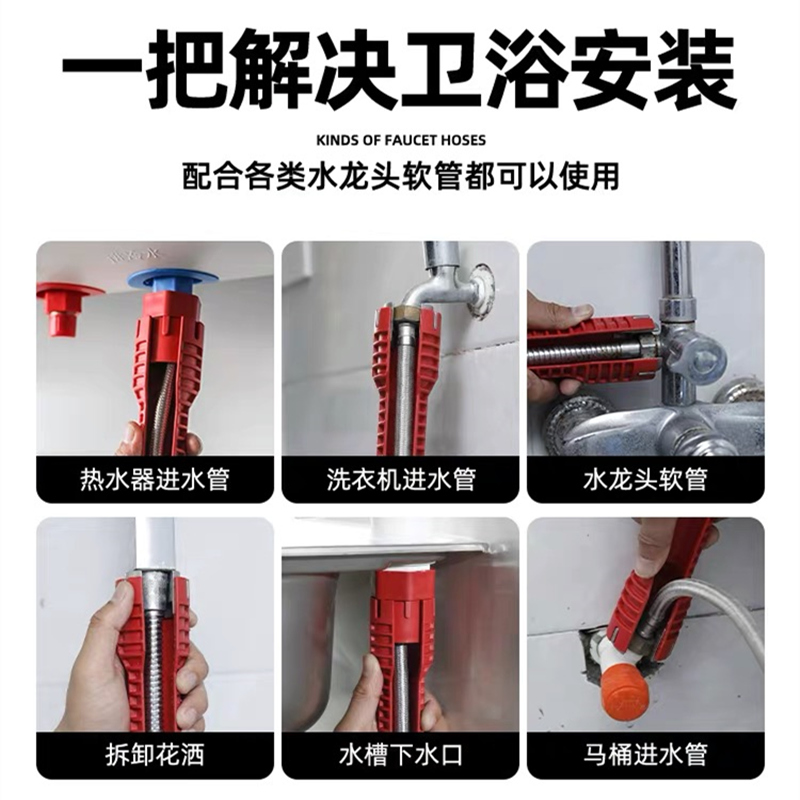 一把解决卫浴安装

KINDS OF FAUCET HOSES

配合各类水龙头软管都可以使用

热水器进水管

洗衣机进水管

水龙头软管

拆卸花洒

水槽下水口

马桶进水管