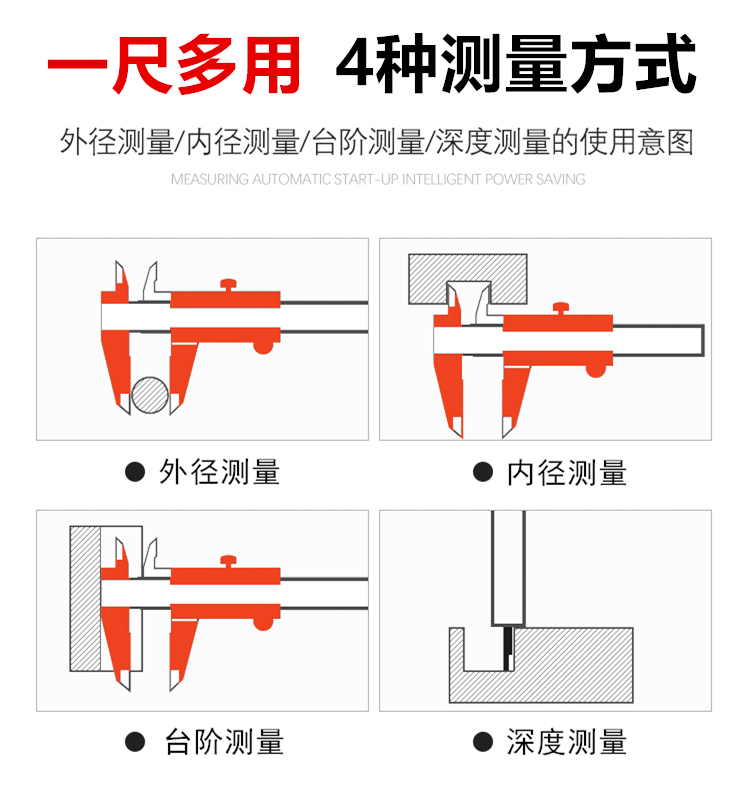 一尺多用 4种测量方式

外径测量/内径测量/台阶测量/深度测量的使用意图

MEASURING AUTOMATIC START-UP INTELLIGENT POWER SAVING

● 外径测量

● 内径测量

● 台阶测量

● 深度测量