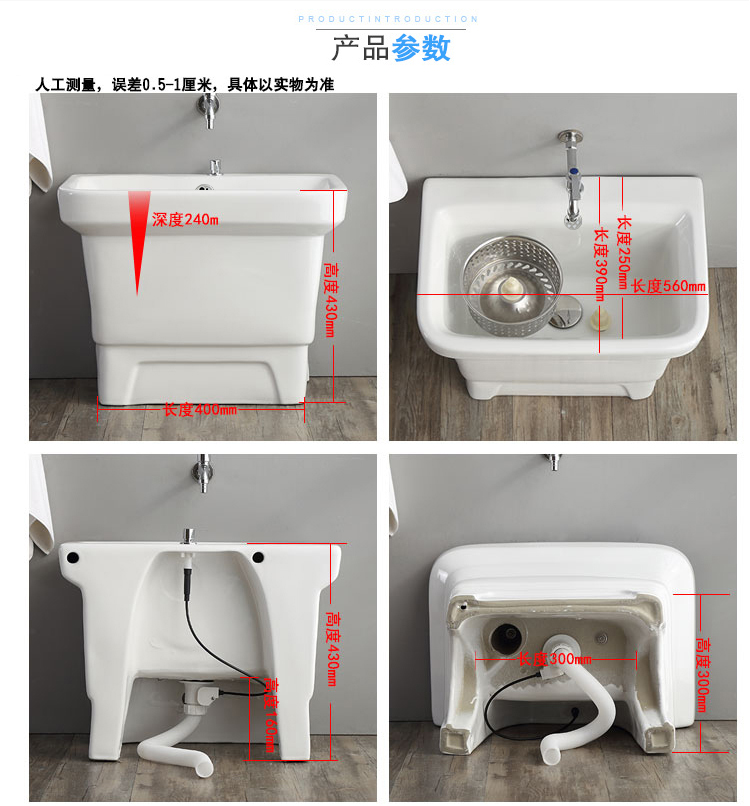 PRODUCTINTRODUCTION

产品参数

人工测量，误差0.5-1厘米，具体以实物为准

深度240m

高度430mm

长度400mm

长度250mm

长度390mm

长度560mm

高度430mm

高度160mm

长度300mm

高度300mm