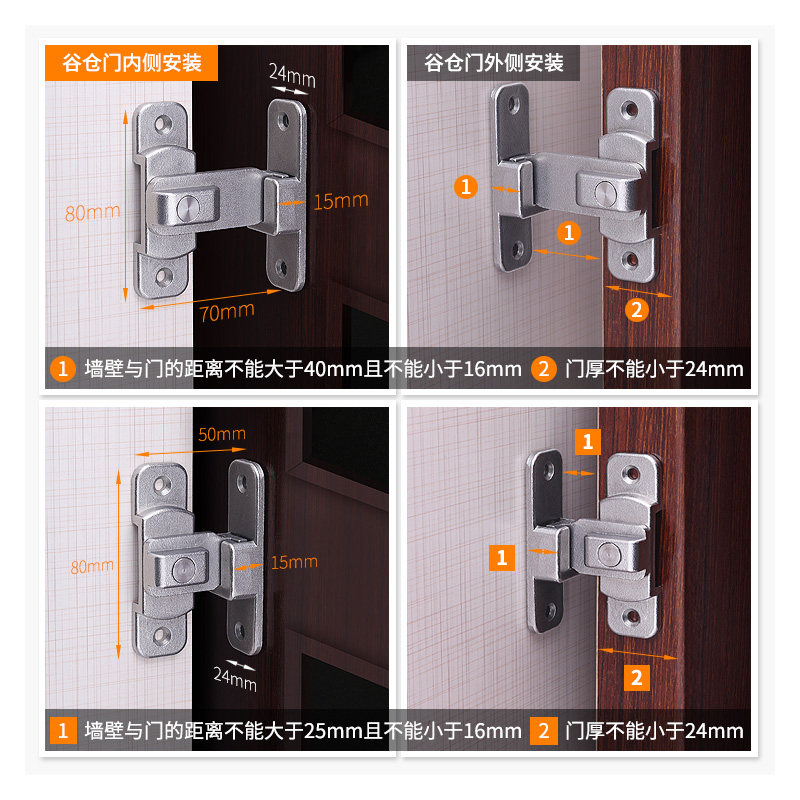 谷仓门内侧安装

24mm

80mm

15mm

70mm

谷仓门外侧安装

1

1

2

1 墙壁与门的距离不能大于40mm且不能小于16mm 2 门厚不能小于24mm

50mm

80mm

15mm

24mm

1

1

2

1 墙壁与门的距离不能大于25mm且不能小于16mm 2 门厚不能小于24mm