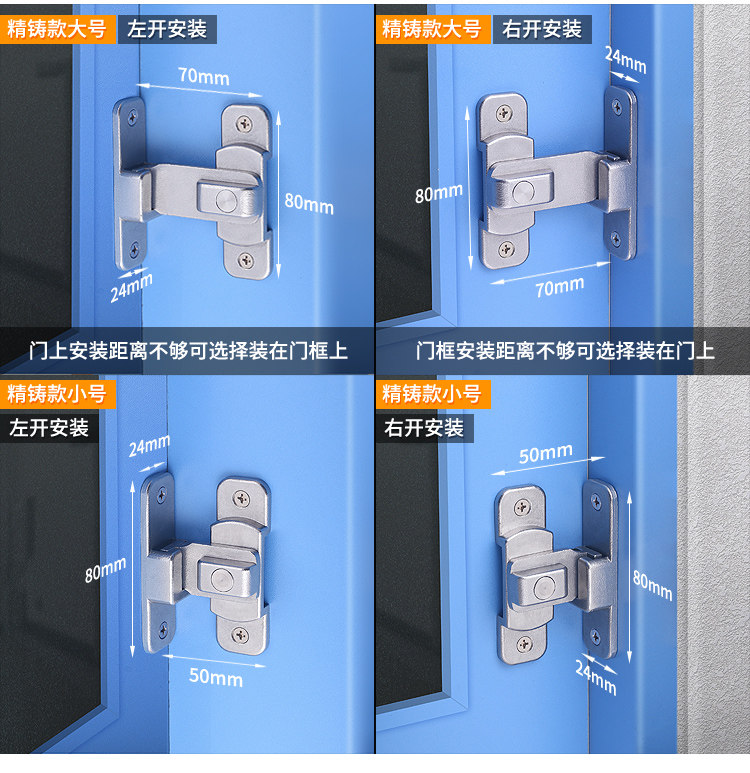 精铸款大号 左开安装

70mm
80mm
24mm

门上安装距离不够可选择装在门框上

精铸款大号 右开安装

24mm
80mm
70mm

门框安装距离不够可选择装在门上

精铸款小号
左开安装

24mm
80mm
50mm

精铸款小号
右开安装

50mm
80mm
24mm