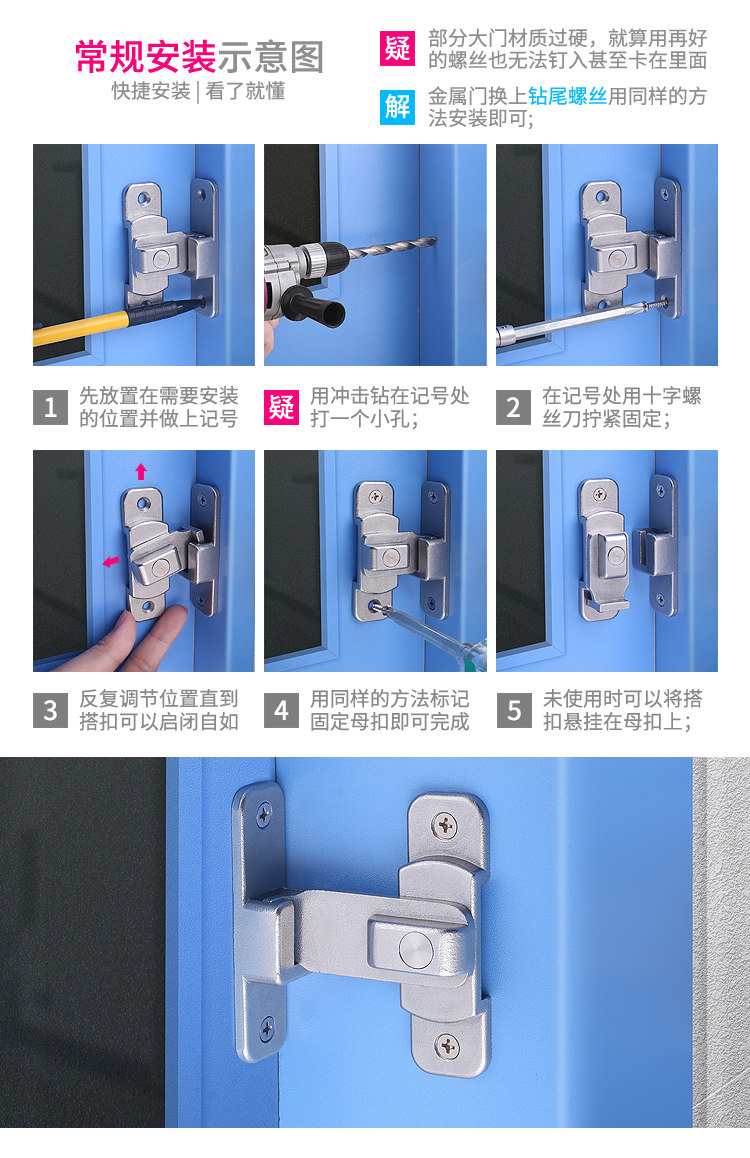 常规安装示意图
快捷安装 | 看了就懂

疑 部分大门材质过硬，就算用再好的螺丝也无法钉入甚至卡在里面
解 金属门换上钻尾螺丝用同样的方法安装即可；

1 先放置在需要安装的位置并做上记号

疑 用冲击钻在记号处打一个小孔；

2 在记号处用十字螺丝刀拧紧固定；

3 反复调节位置直到搭扣可以启闭自如

4 用同样的方法标记固定母扣即可完成

5 未使用时可以将搭扣悬挂在母扣上；