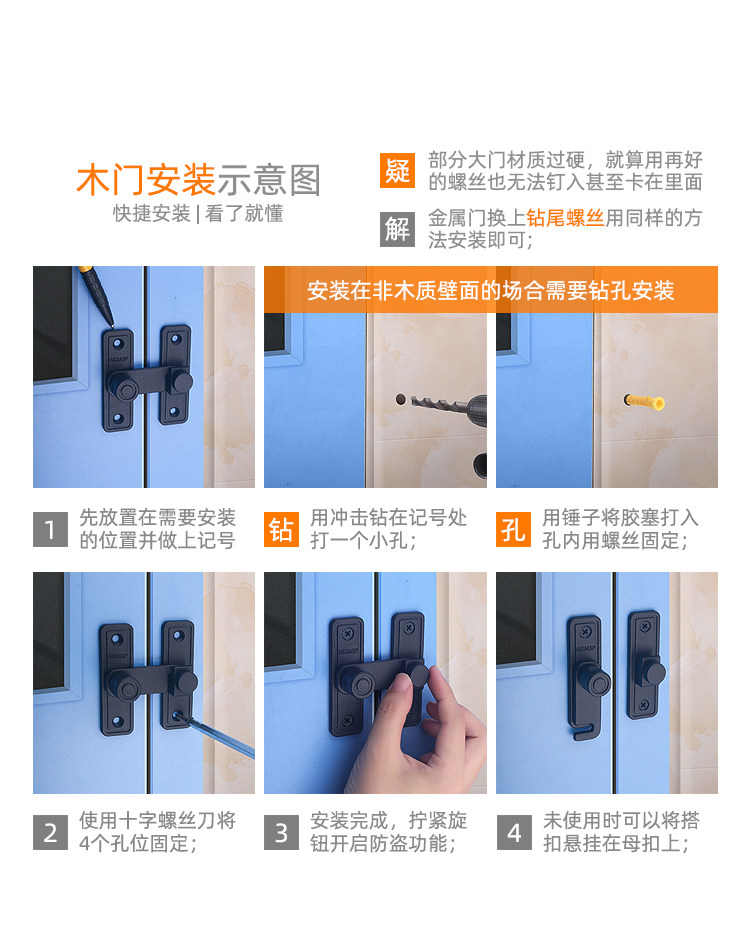 木门安装示意图
快捷安装 | 看了就懂

疑 部分大门材质过硬，就算用再好的螺丝也无法钉入甚至卡在里面

解 金属门换上钻尾螺丝用同样的方法安装即可;

安装在非木质壁面的场合需要钻孔安装

1 先放置在需要安装的位置并做上记号

钻 用冲击钻在记号处打一个小孔;

孔 用锤子将胶塞打入孔内用螺丝固定;

2 使用十字螺丝刀将4个孔位固定;

3 安装完成，拧紧旋钮开启防盗功能;

4 未使用时可以将搭扣悬挂在母扣上;