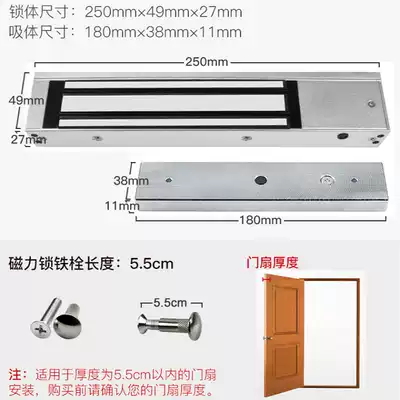 锁体尺寸：250mm×49mm×27mm
吸体尺寸：180mm×38mm×11mm

250mm
49mm
27mm
38mm
11mm
180mm

磁力锁铁栓长度：5.5cm

门扇厚度

5.5cm

注：适用于厚度为5.5cm以内的门扇安装，购买前请确认您的门扇厚度。