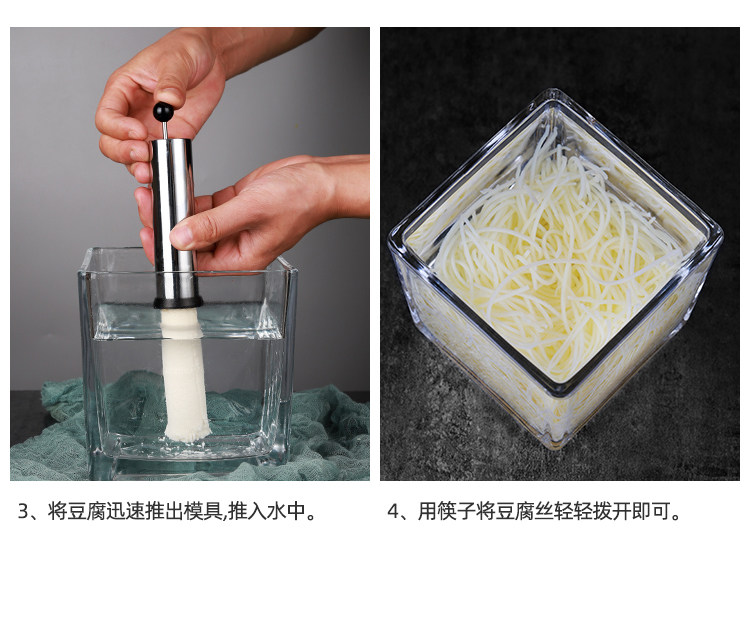 3、将豆腐迅速推出模具,推入水中。

4、用筷子将豆腐丝轻轻拨开即可。