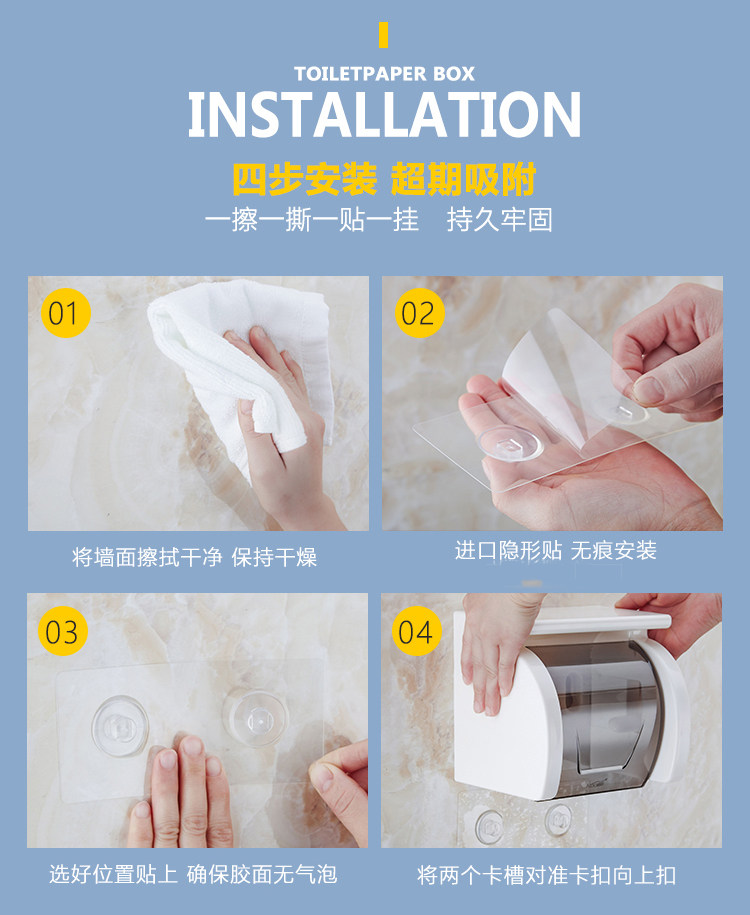 TOILETPAPER BOX
INSTALLATION
四步安装 超期吸附
一擦一撕一贴一挂 持久牢固

01
将墙面擦拭干净 保持干燥

02
进口隐形贴 无痕安装

03
选好位置贴上 确保胶面无气泡

04
将两个卡槽对准卡扣向上扣