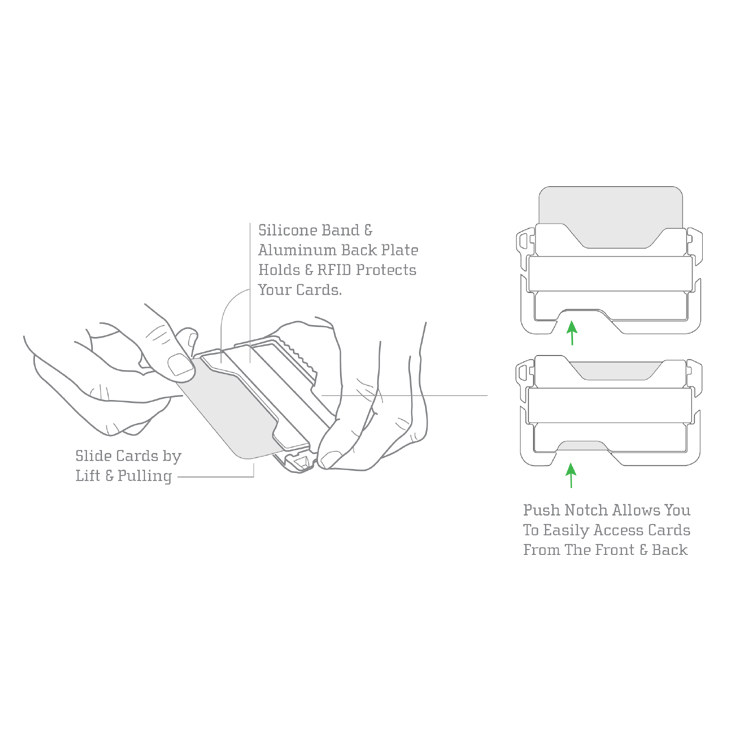 Silicone Band & Aluminum Back Plate Holds & RFID Protects Your Cards.

Slide Cards by Lift & Pulling

Push Notch Allows You To Easily Access Cards From The Front & Back