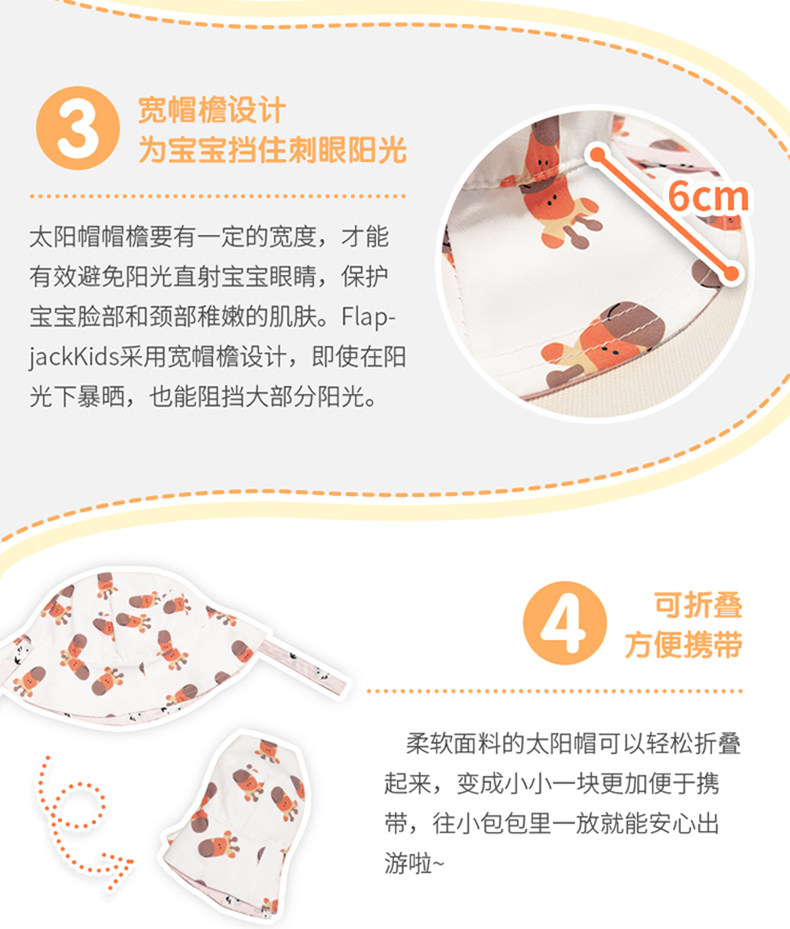 3 宽帽檐设计
为宝宝挡住刺眼阳光

太阳帽帽檐要有一定的宽度，才能有效避免阳光直射宝宝眼睛，保护宝宝脸部和颈部稚嫩的肌肤。FlapjackKids采用宽帽檐设计，即使在阳光下暴晒，也能阻挡大部分阳光。

6cm

4 可折叠
方便携带

柔软面料的太阳帽可以轻松折叠起来，变成小小一块更加便于携带，往小包包里一放就能安心出游啦~