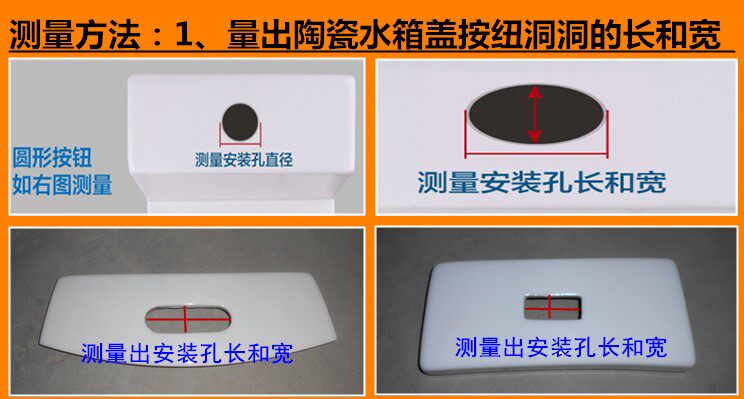 测量方法：1、量出陶瓷水箱盖按纽洞洞的长和宽

圆形按钮
如右图测量

测量安装孔直径

测量安装孔长和宽

测量出安装孔长和宽

测量出安装孔长和宽