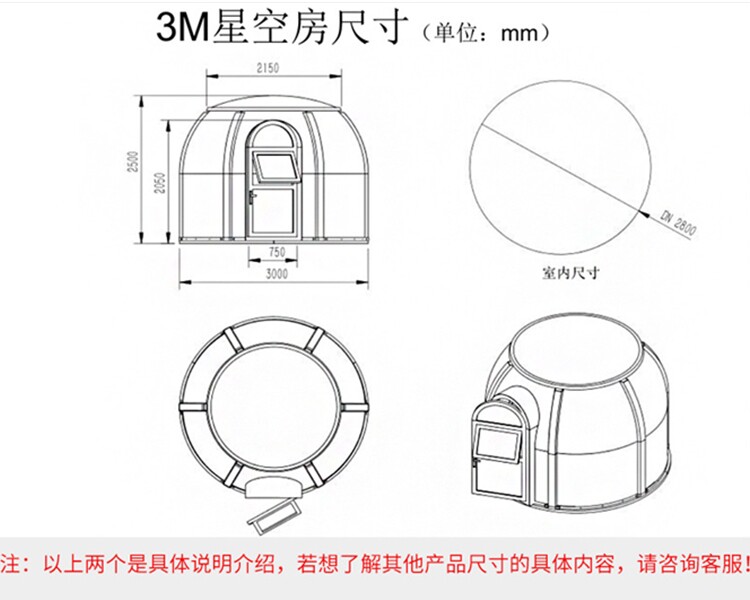 3M星空房尺寸（单位：mm）

2150
2500
2050
750
3000

DN 2800
室内尺寸

注：以上两个是具体说明介绍，若想了解其他产品尺寸的具体内容，请咨询客服！