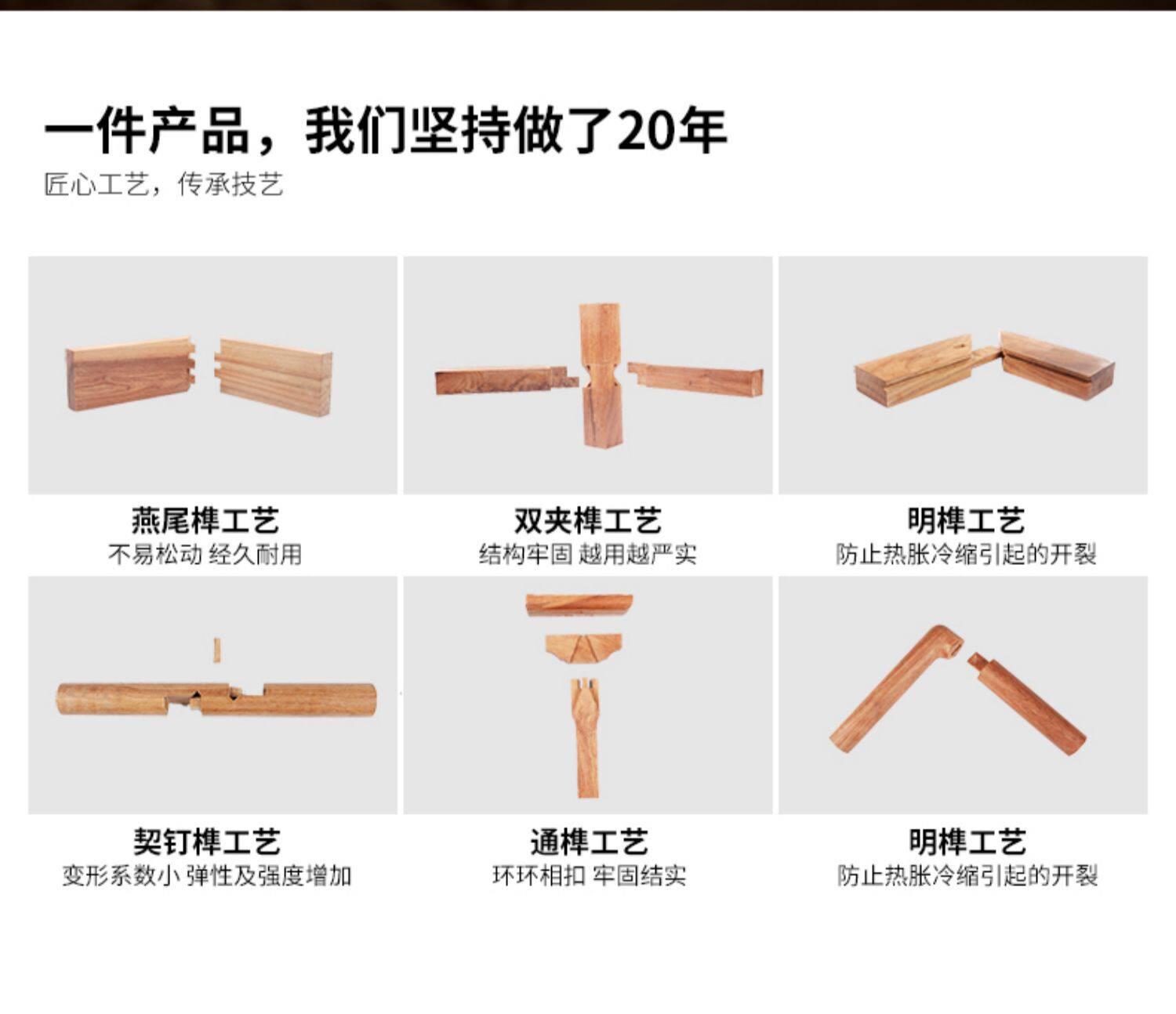 一件产品，我们坚持做了20年
匠心工艺，传承技艺

燕尾榫工艺
不易松动 经久耐用

双夹榫工艺
结构牢固 越用越严实

明榫工艺
防止热胀冷缩引起的开裂

契钉榫工艺
变形系数小 弹性及强度增加

通榫工艺
环环相扣 牢固结实

明榫工艺
防止热胀冷缩引起的开裂