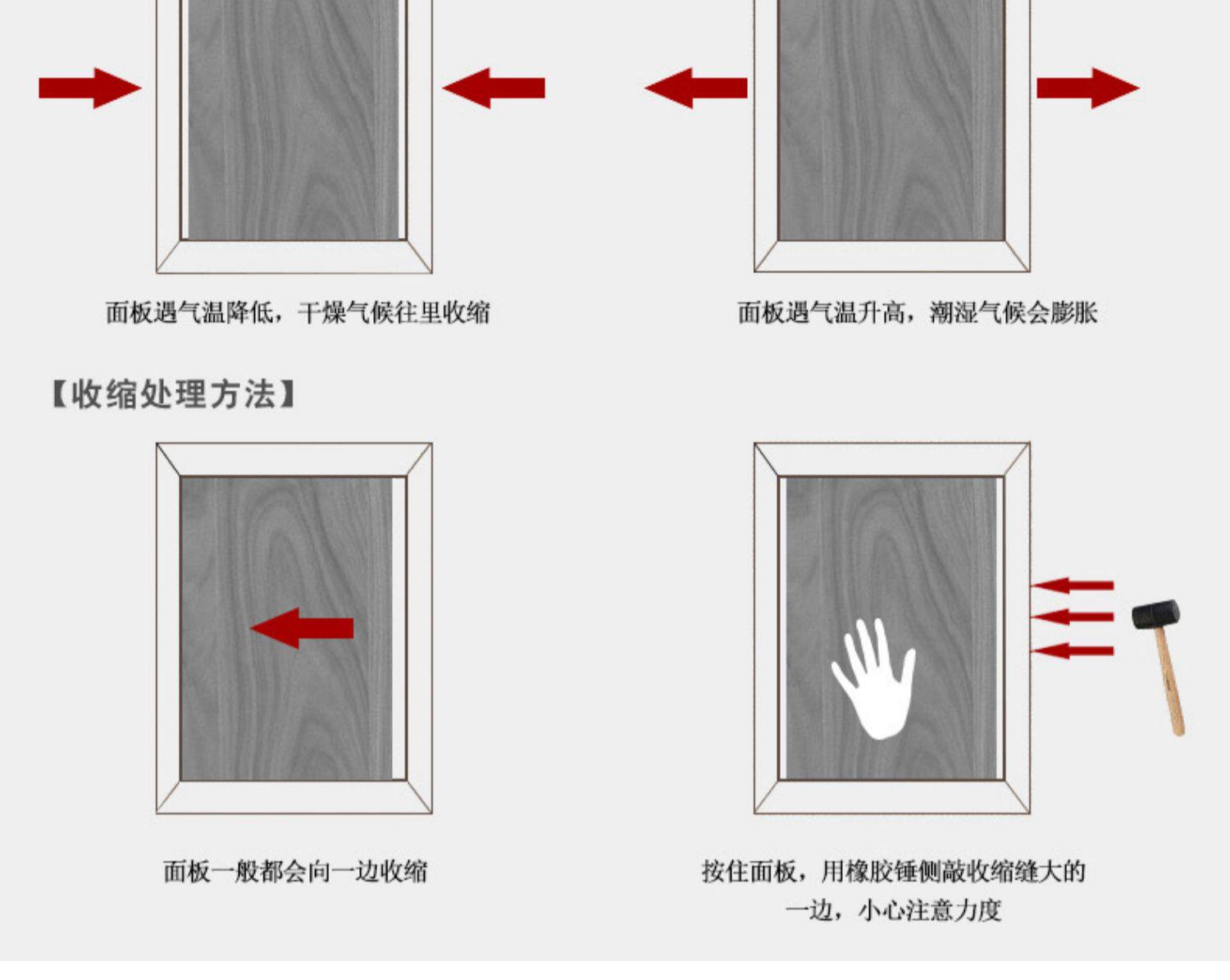 面板遇气温降低，干燥气候往里收缩

面板遇气温升高，潮湿气候会膨胀

【收缩处理方法】

面板一般都会向一边收缩

按住面板，用橡胶锤侧敲收缩缝大的一边，小心注意力度