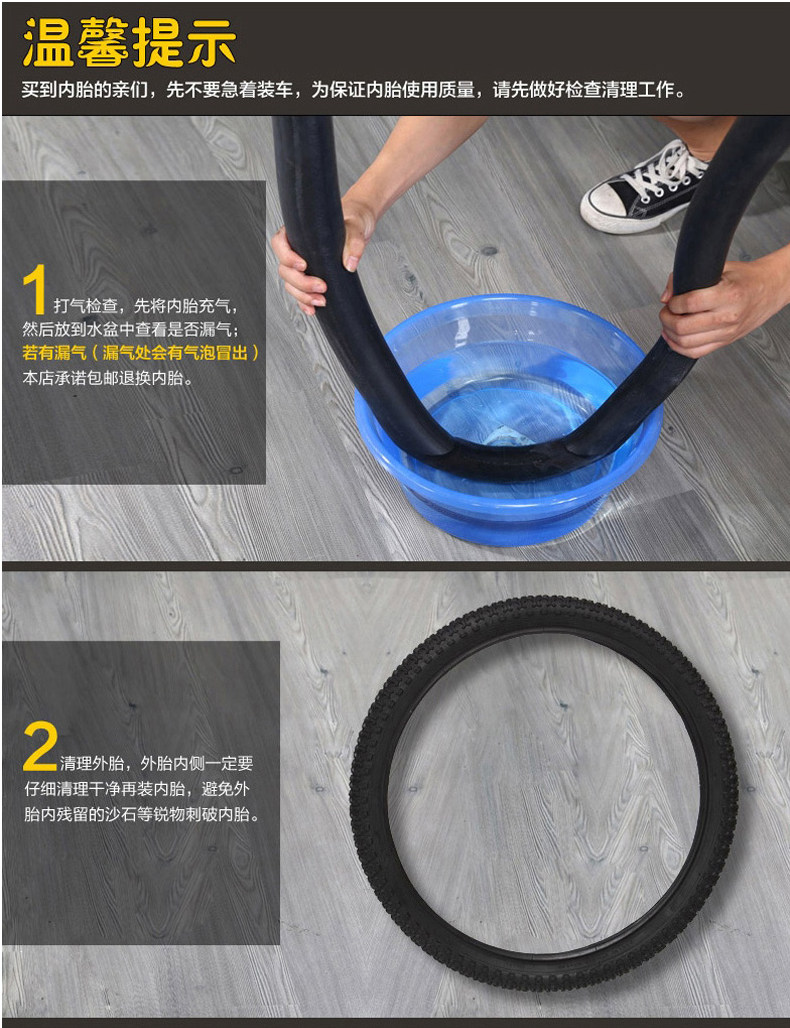 温馨提示

买到内胎的亲们，先不要急着装车，为保证内胎使用质量，请先做好检查清理工作。

1 打气检查，先将内胎充气，然后放到水盆中查看是否漏气；若有漏气（漏气处会有气泡冒出）本店承诺包邮退换内胎。

2 清理外胎，外胎内侧一定要仔细清理干净再装内胎，避免外胎内残留的沙石等锐物刺破内胎。