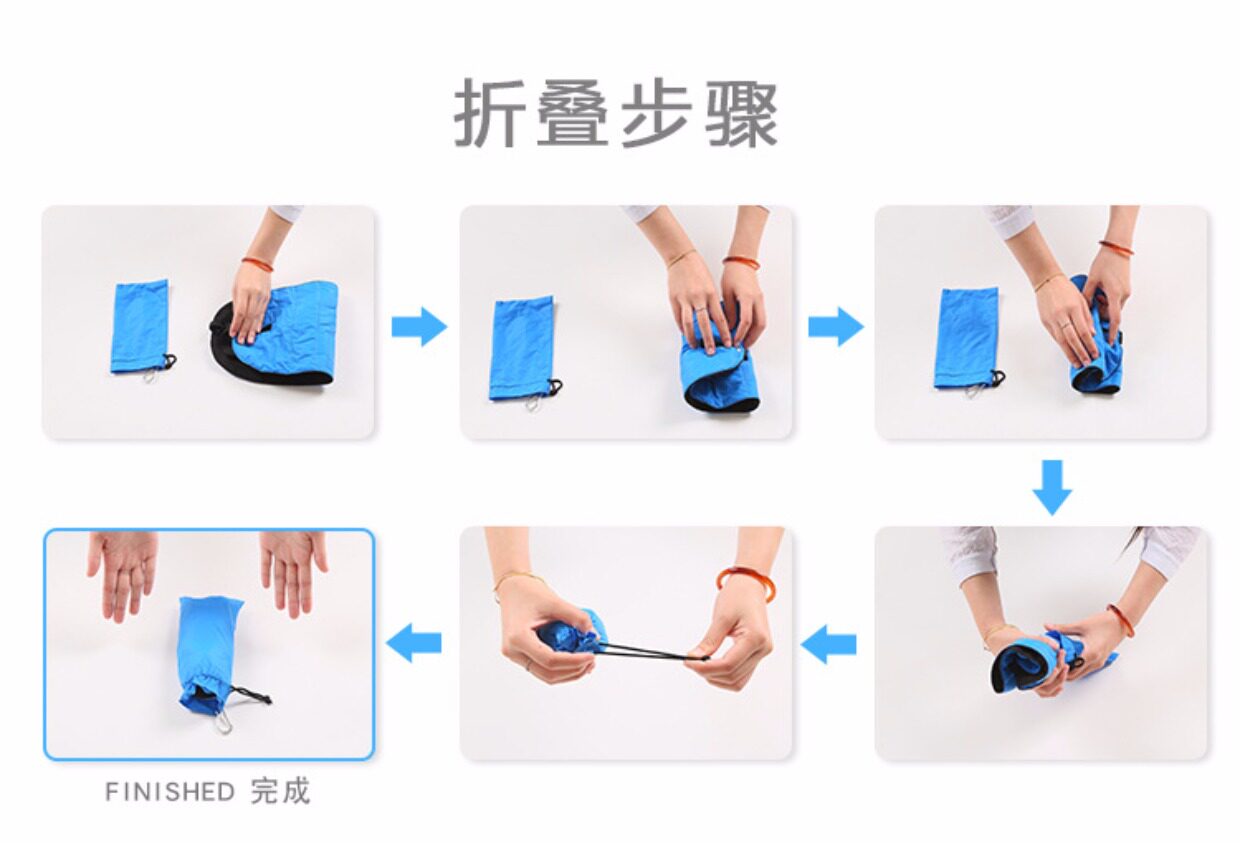 折叠步骤

FINISHED 完成